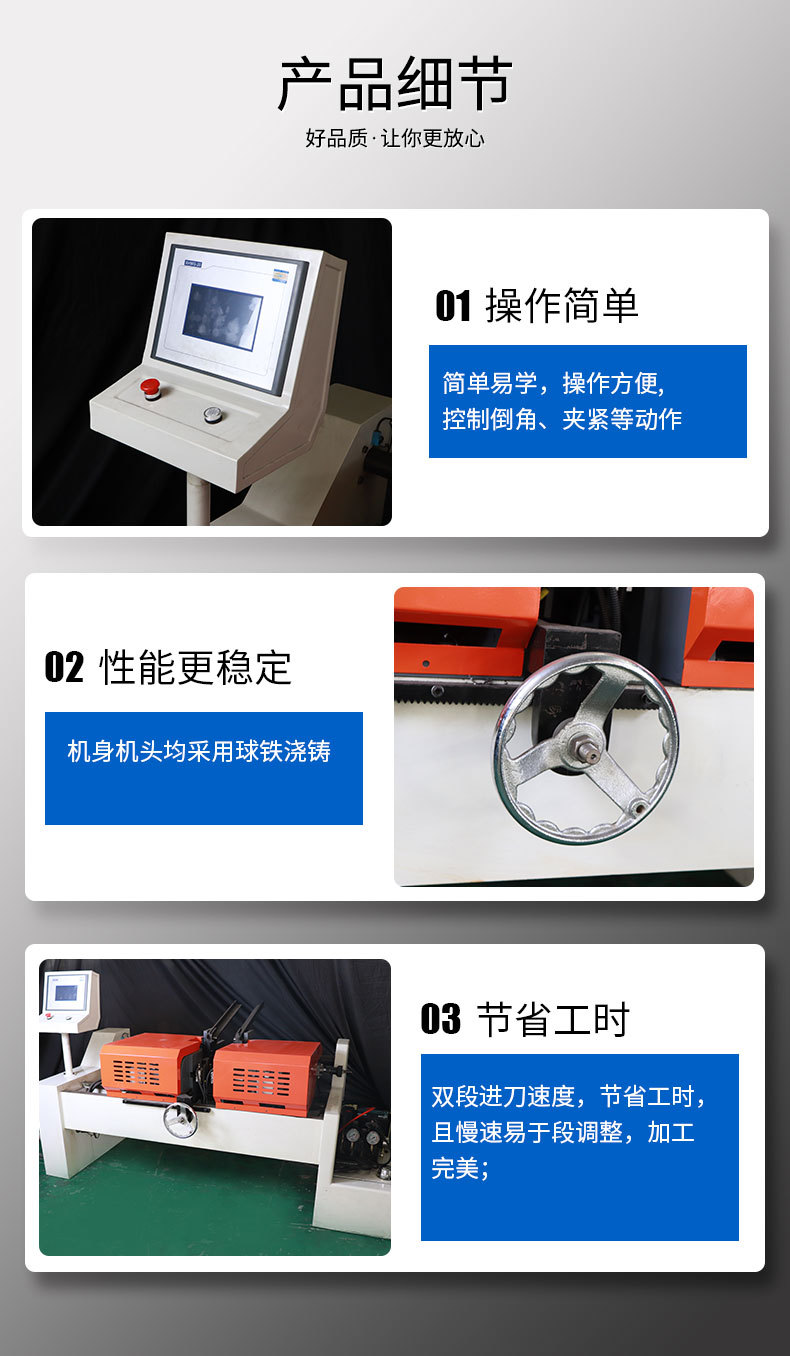 产品细节

好品质·让你更放心

01 操作简单

简单易学，操作方便，控制倒角、夹紧等动作

02 性能更稳定

机身机头均采用球铁浇铸

03 节省工时

双段进刀速度，节省工时，且慢速易于段调整，加工完美；