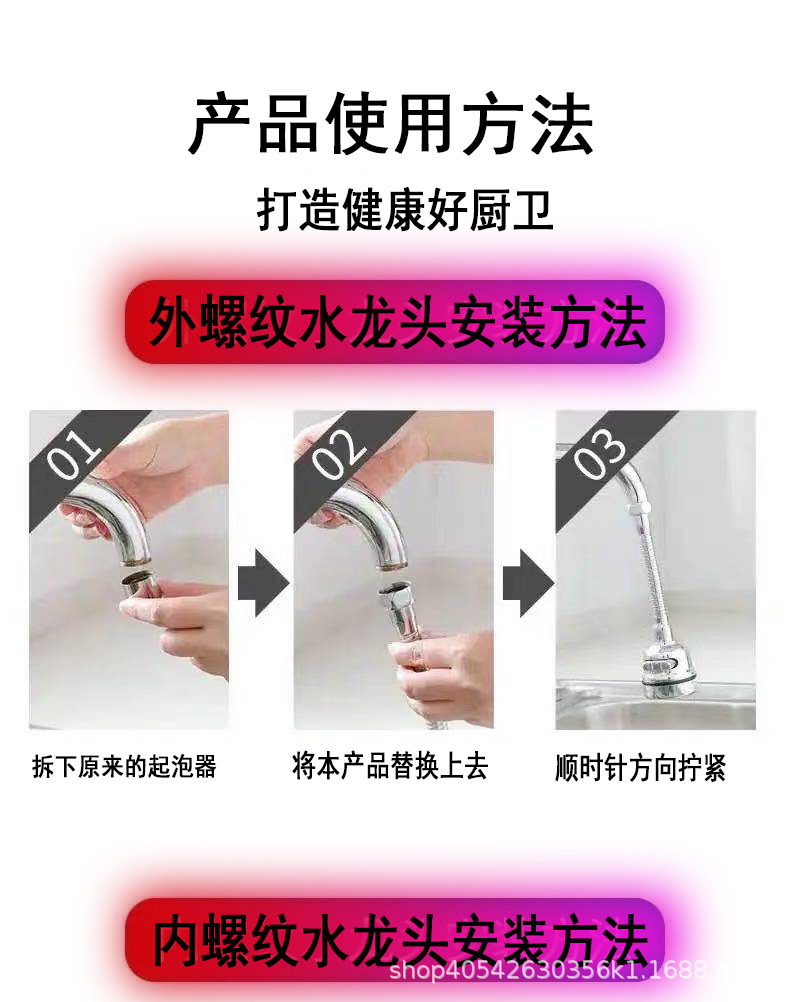 产品使用方法

打造健康好厨卫

外螺纹水龙头安装方法

01

02

03

拆下原来的起泡器

将本产品替换上去

顺时针方向拧紧

内螺纹水龙头安装方法

shop40542630356k1.1688