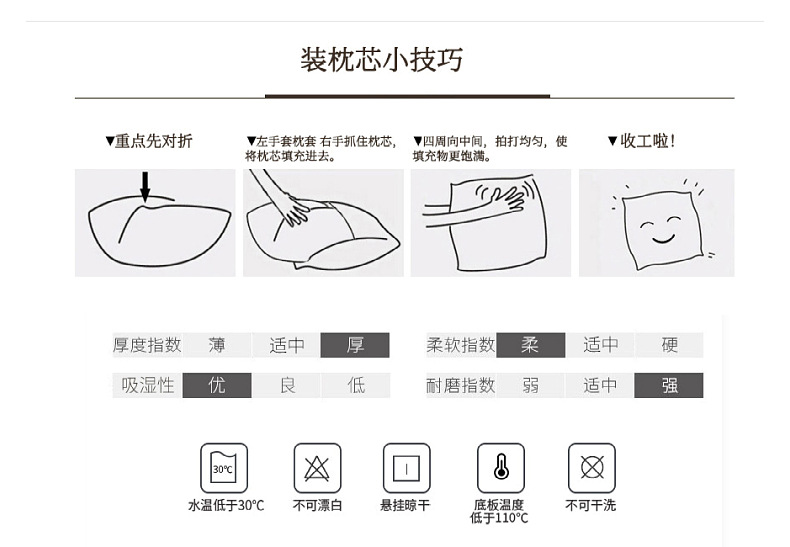 装枕芯小技巧

▼重点先对折

▼左手套枕套 右手抓住枕芯，将枕芯填充进去。

▼四周向中间，拍打均匀，使填充物更饱满。

▼收工啦！

| 厚度指数 | 薄 | 适中 | 厚 |
|---|---|---|---|
| 吸湿性 | 优 | 良 | 低 |

| 柔软指数 | 柔 | 适中 | 硬 |
|---|---|---|---|
| 耐磨指数 | 弱 | 适中 | 强 |

30℃
水温低于30°C

不可漂白

悬挂晾干

底板温度低于110°C

不可干洗