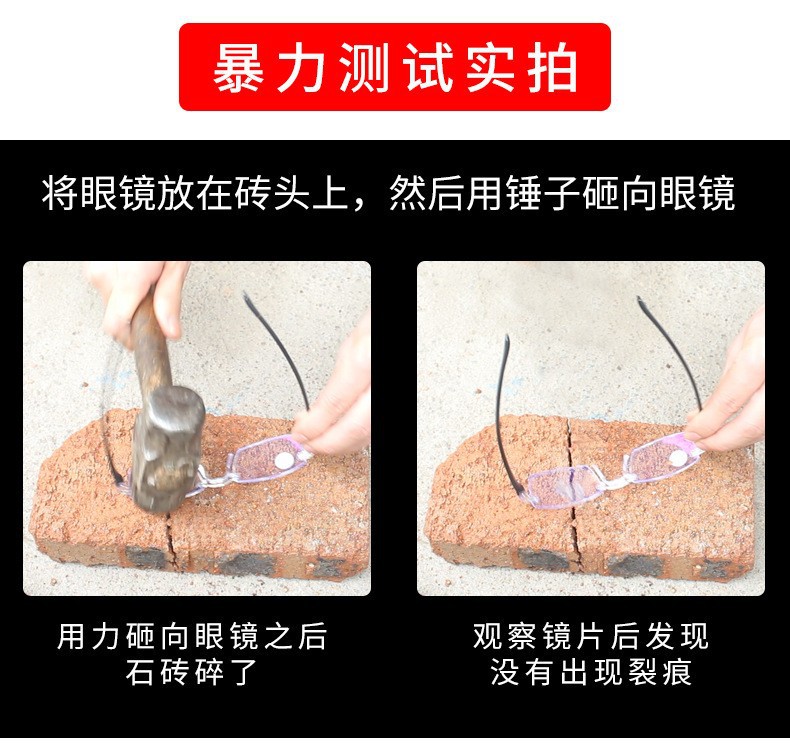 暴力测试实拍

将眼镜放在砖头上，然后用锤子砸向眼镜

用力砸向眼镜之后
石砖碎了

观察镜片后发现
没有出现裂痕