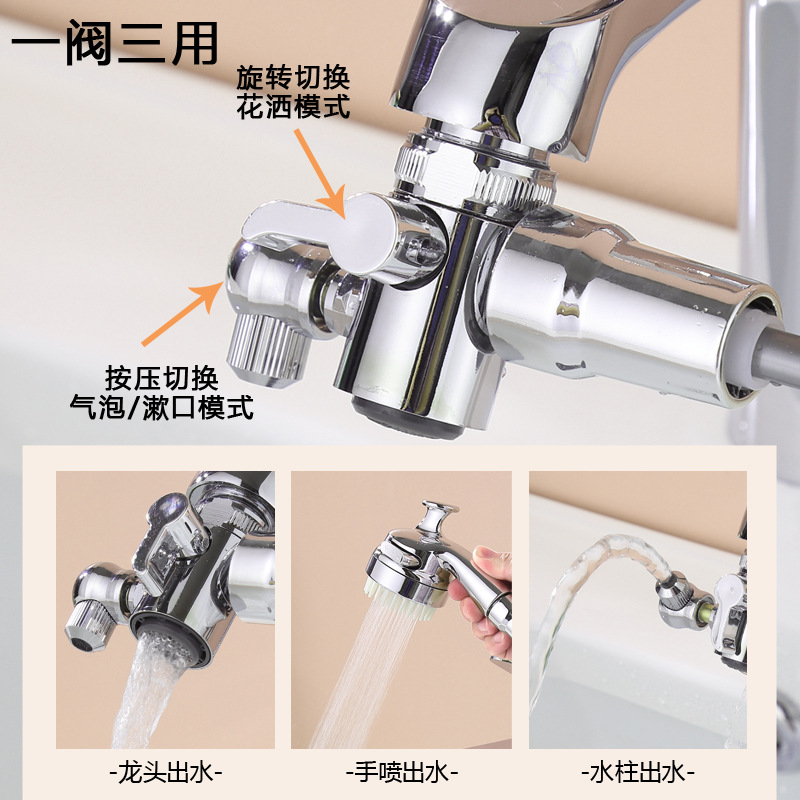 一阀三用

旋转切换
花洒模式

按压切换
气泡/漱口模式

-龙头出水-

-手喷出水-

-水柱出水-