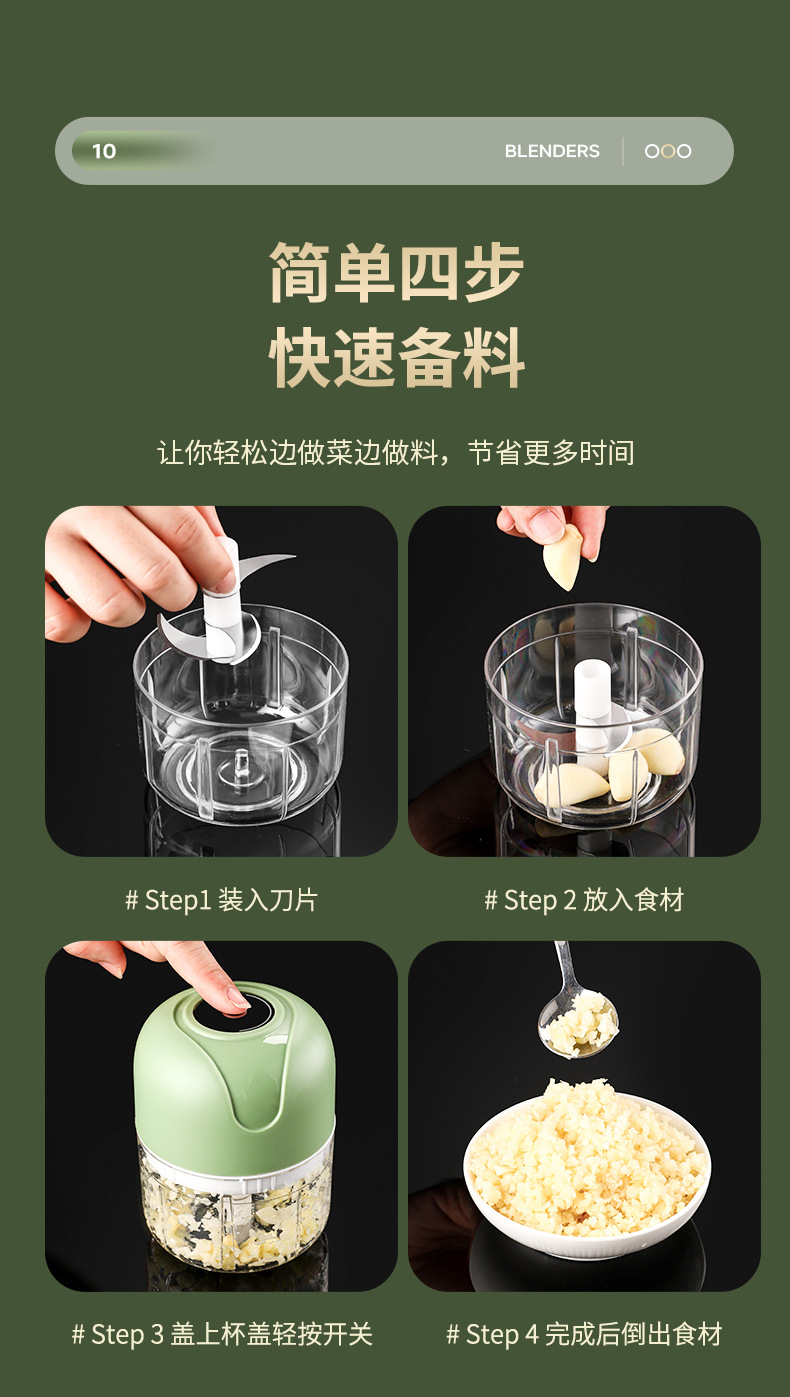 10

BLENDERS

简单四步
快速备料

让你轻松边做菜边做料，节省更多时间

# Step1 装入刀片

# Step 2 放入食材

# Step 3 盖上杯盖轻按开关

# Step 4 完成后倒出食材