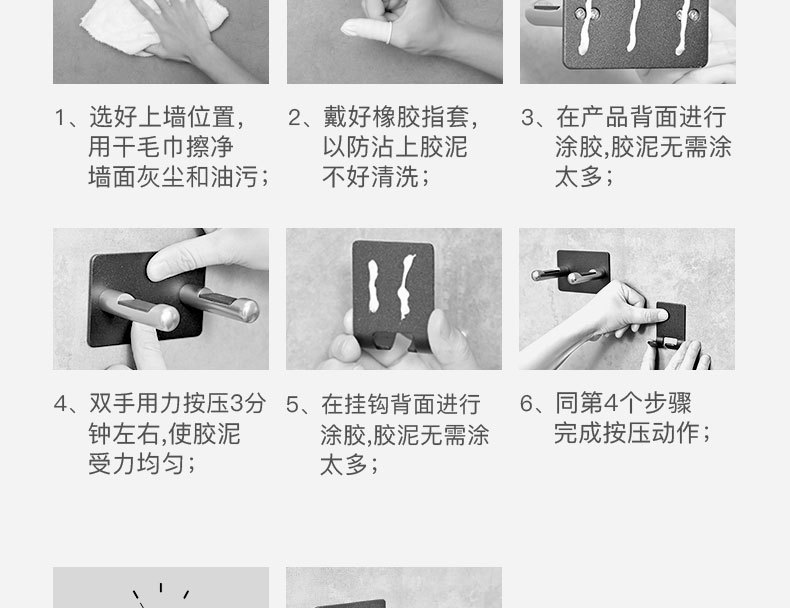 1、选好上墙位置，用干毛巾擦净墙面灰尘和油污；

2、戴好橡胶指套，以防沾上胶泥不好清洗；

3、在产品背面进行涂胶,胶泥无需涂太多；

4、双手用力按压3分钟左右,使胶泥受力均匀；

5、在挂钩背面进行涂胶,胶泥无需涂太多；

6、同第4个步骤完成按压动作；