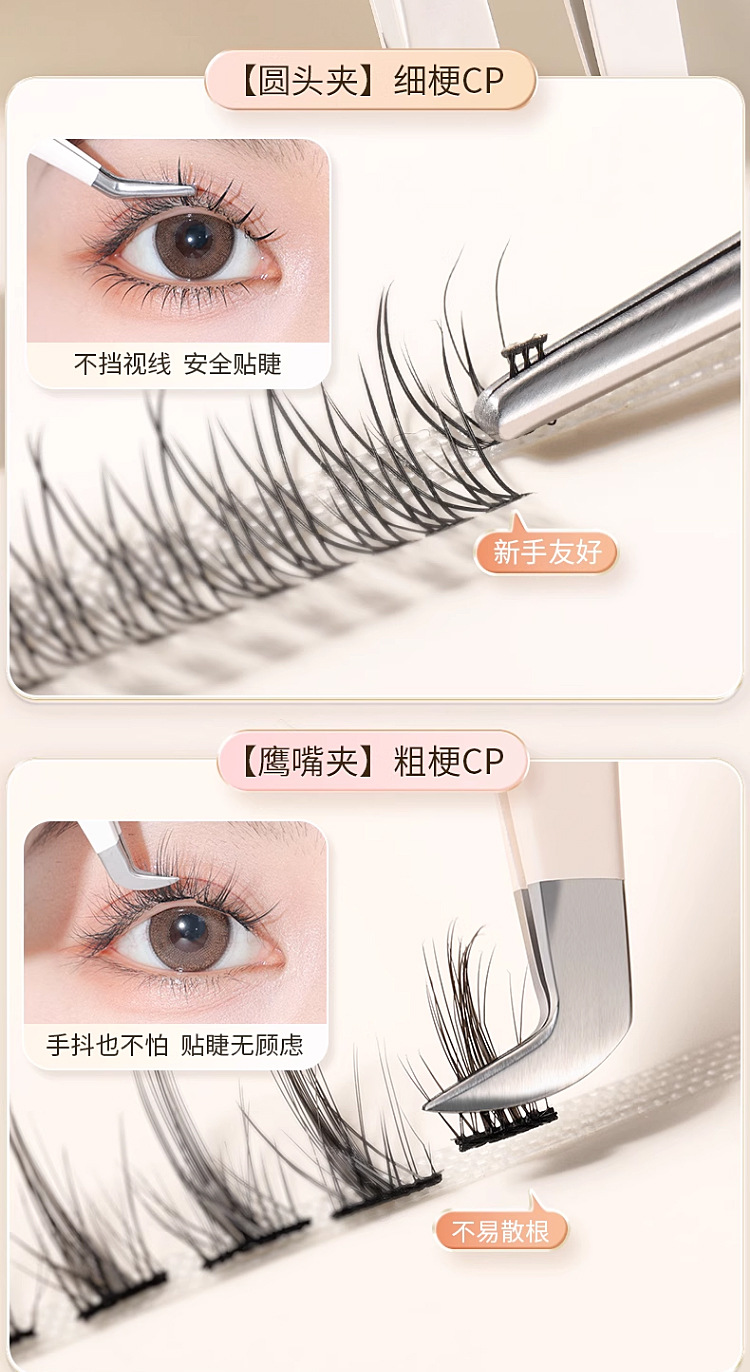 【圆头夹】细梗CP

不挡视线 安全贴睫

新手友好

【鹰嘴夹】粗梗CP

手抖也不怕 贴睫无顾虑

不易散根