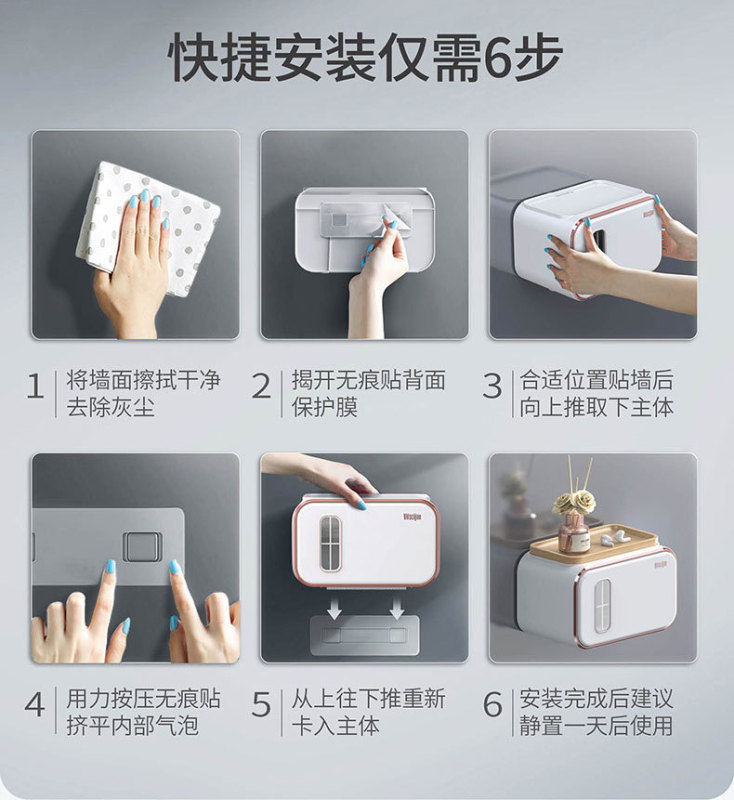 快捷安装仅需6步

1 将墙面擦拭干净去除灰尘

2 揭开无痕贴背面保护膜

3 合适位置贴墙后向上推取下主体

4 用力按压无痕贴挤平内部气泡

5 从上往下推重新卡入主体

6 安装完成后建议静置一天后使用