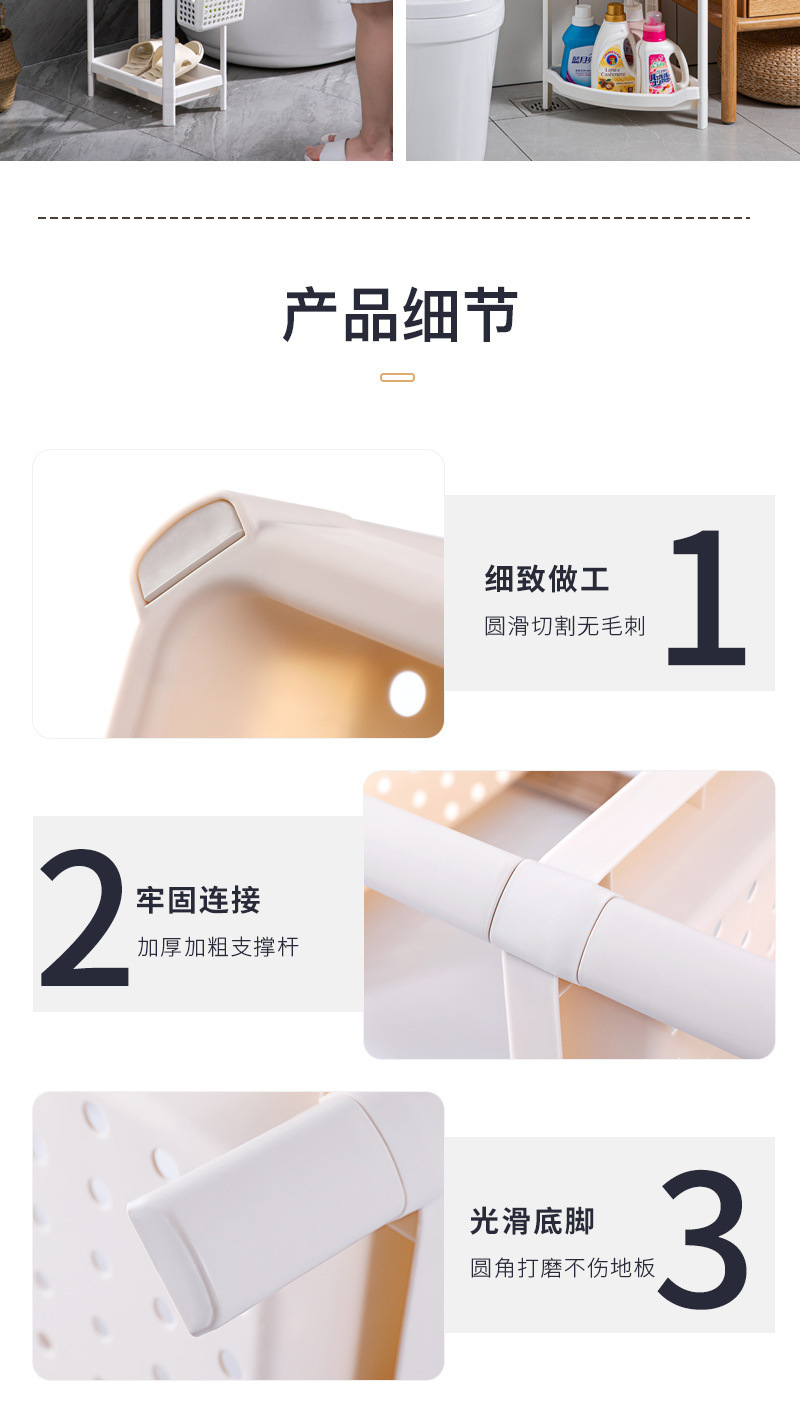 产品细节

细致做工
圆滑切割无毛刺
1

2
牢固连接
加厚加粗支撑杆

光滑底脚
圆角打磨不伤地板
3