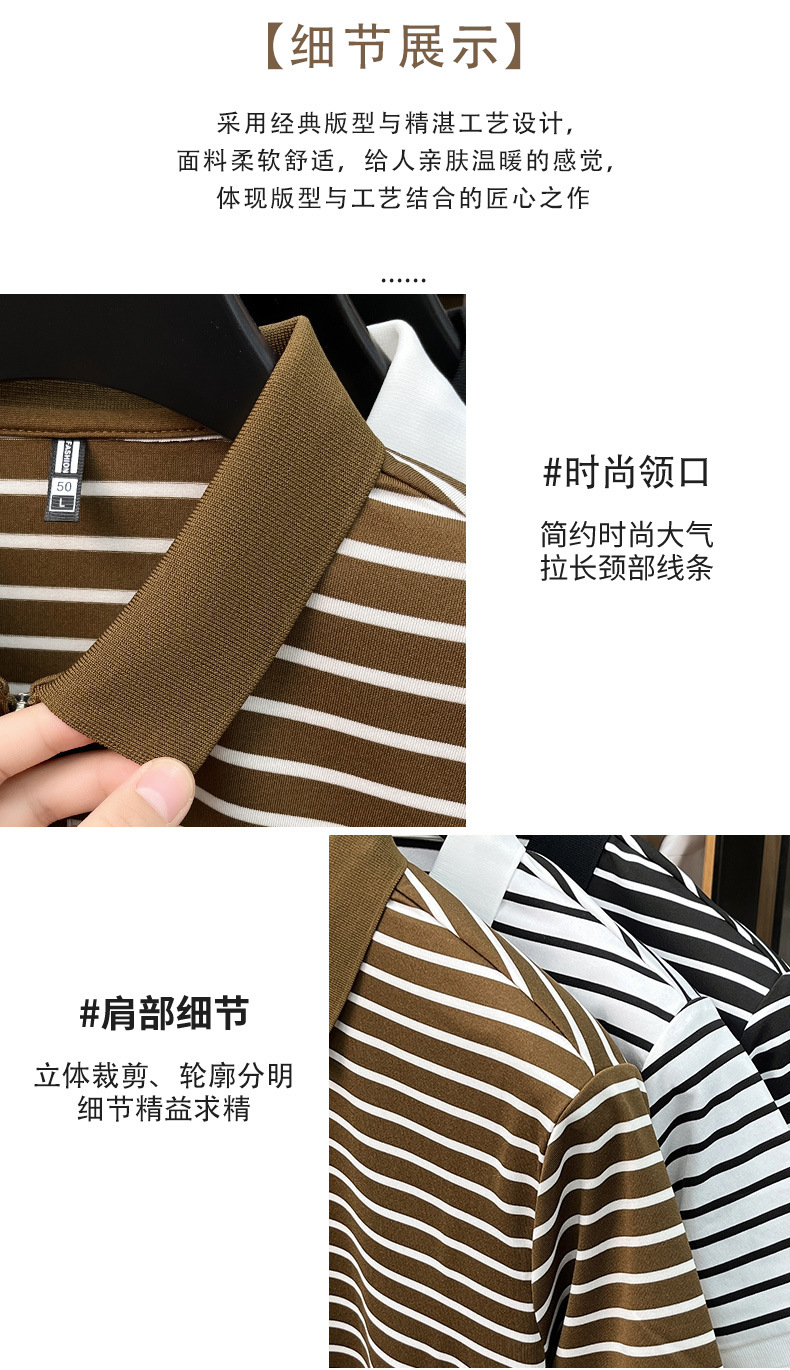 【细节展示】

采用经典版型与精湛工艺设计，
面料柔软舒适，给人亲肤温暖的感觉，
体现版型与工艺结合的匠心之作

......

FASHION
50
L

#时尚领口

简约时尚大气
拉长颈部线条

#肩部细节

立体裁剪、轮廓分明
细节精益求精