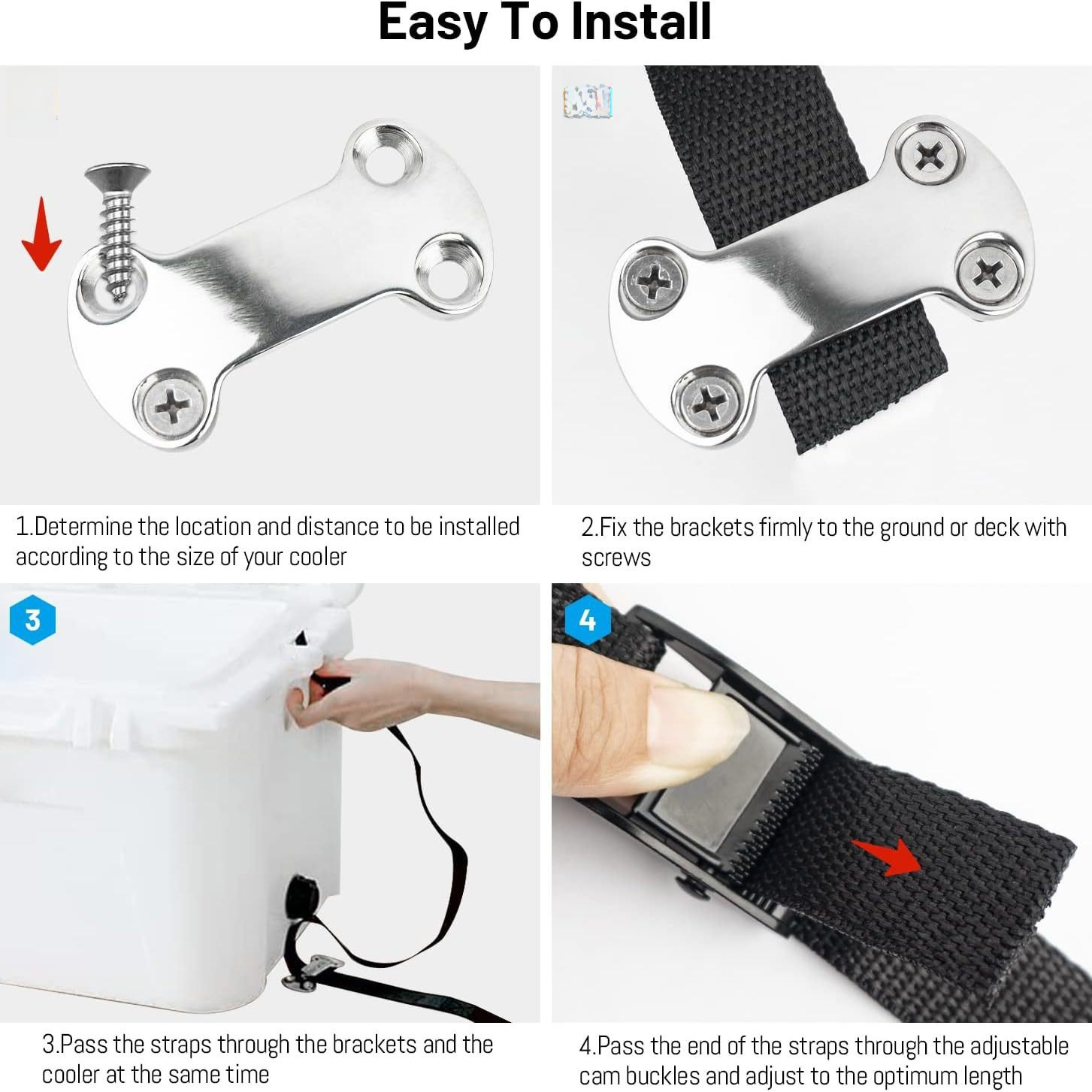 Easy To Install

1.Determine the location and distance to be installed according to the size of your cooler

2.Fix the brackets firmly to the ground or deck with screws

3

4

3.Pass the straps through the brackets and the cooler at the same time

4.Pass the end of the straps through the adjustable cam buckles and adjust to the optimum length