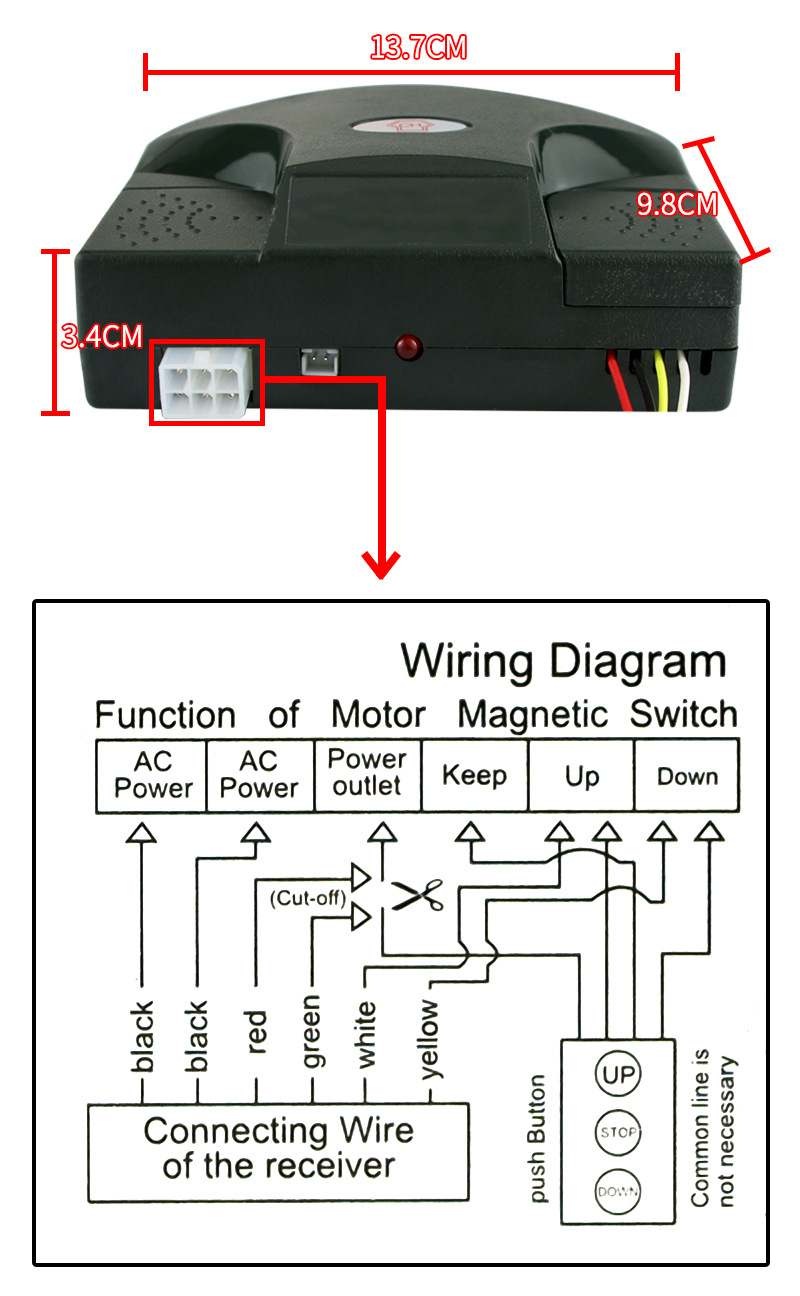 13.7CM

9.8CM

3.4CM

Wiring Diagram

Function of Motor Magnetic Switch

| AC Power | AC Power | Power outlet | Keep | Up | Down |
|---|---|---|---|---|---|

(Cut-off)

black

black

red

green

white

yellow

Connecting Wire of the receiver

push Button

UP

STOP

DOWN

Common line is not necessary