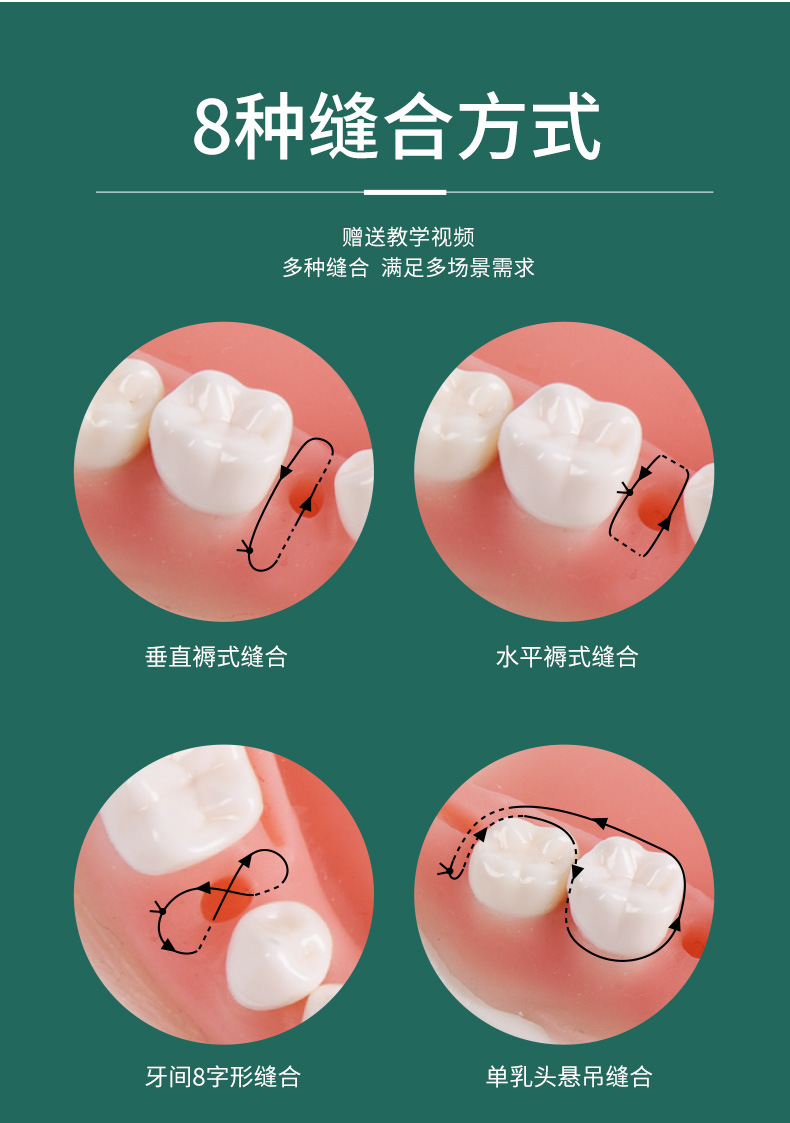 8种缝合方式

赠送教学视频
多种缝合 满足多场景需求

垂直褥式缝合

水平褥式缝合

牙间8字形缝合

单乳头悬吊缝合