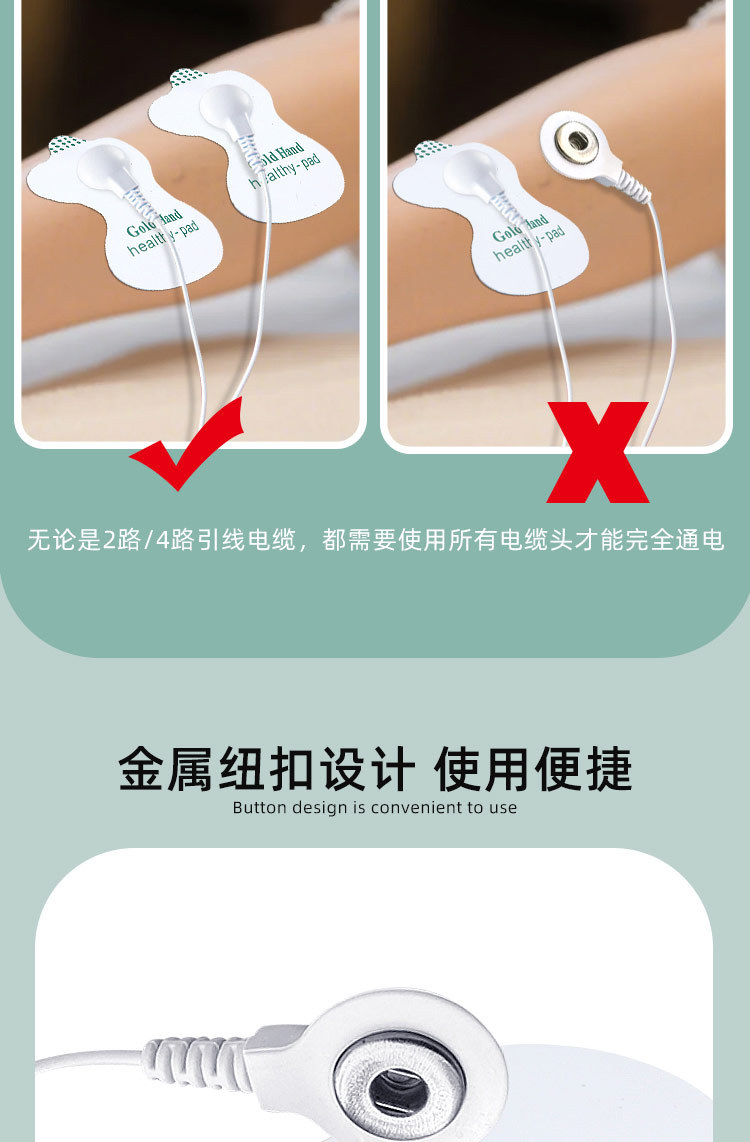 Gold Hand
healthy-pad

Gold Hand
healthy-pad

Gold Hand
healthy-pad

无论是2路/4路引线电缆，都需要使用所有电缆头才能完全通电

金属纽扣设计 使用便捷
Button design is convenient to use