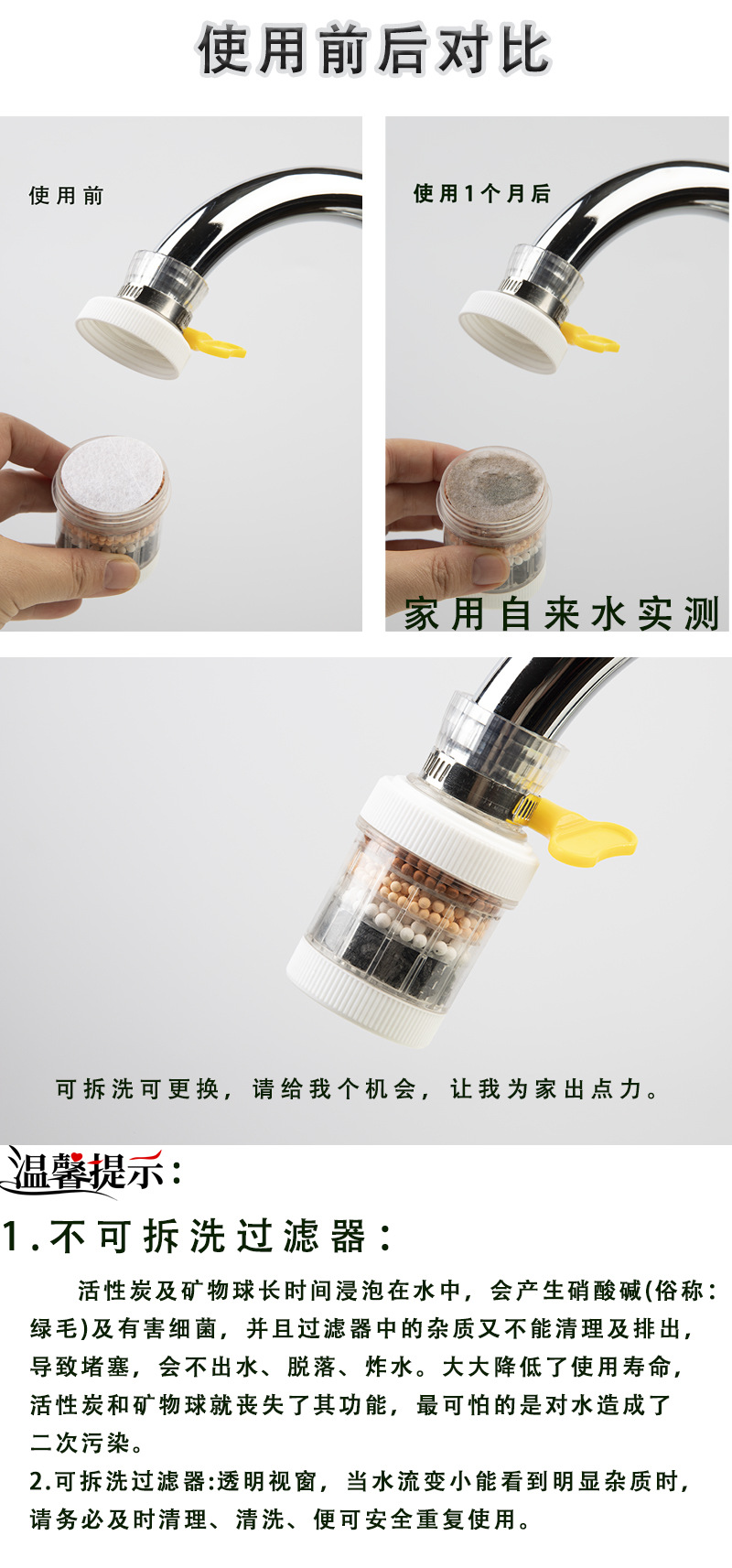 使用前后对比

使用前

使用1个月后

家用自来水实测

可拆洗可更换，请给我个机会，让我为家出点力。

温馨提示：

1.不可拆洗过滤器：

活性炭及矿物球长时间浸泡在水中，会产生硝酸碱(俗称：绿毛)及有害细菌，并且过滤器中的杂质又不能清理及排出，导致堵塞，会不出水、脱落、炸水。大大降低了使用寿命，活性炭和矿物球就丧失了其功能，最可怕的是对水造成了二次污染。

2.可拆洗过滤器:透明视窗，当水流变小能看到明显杂质时，请务必及时清理、清洗、便可安全重复使用。