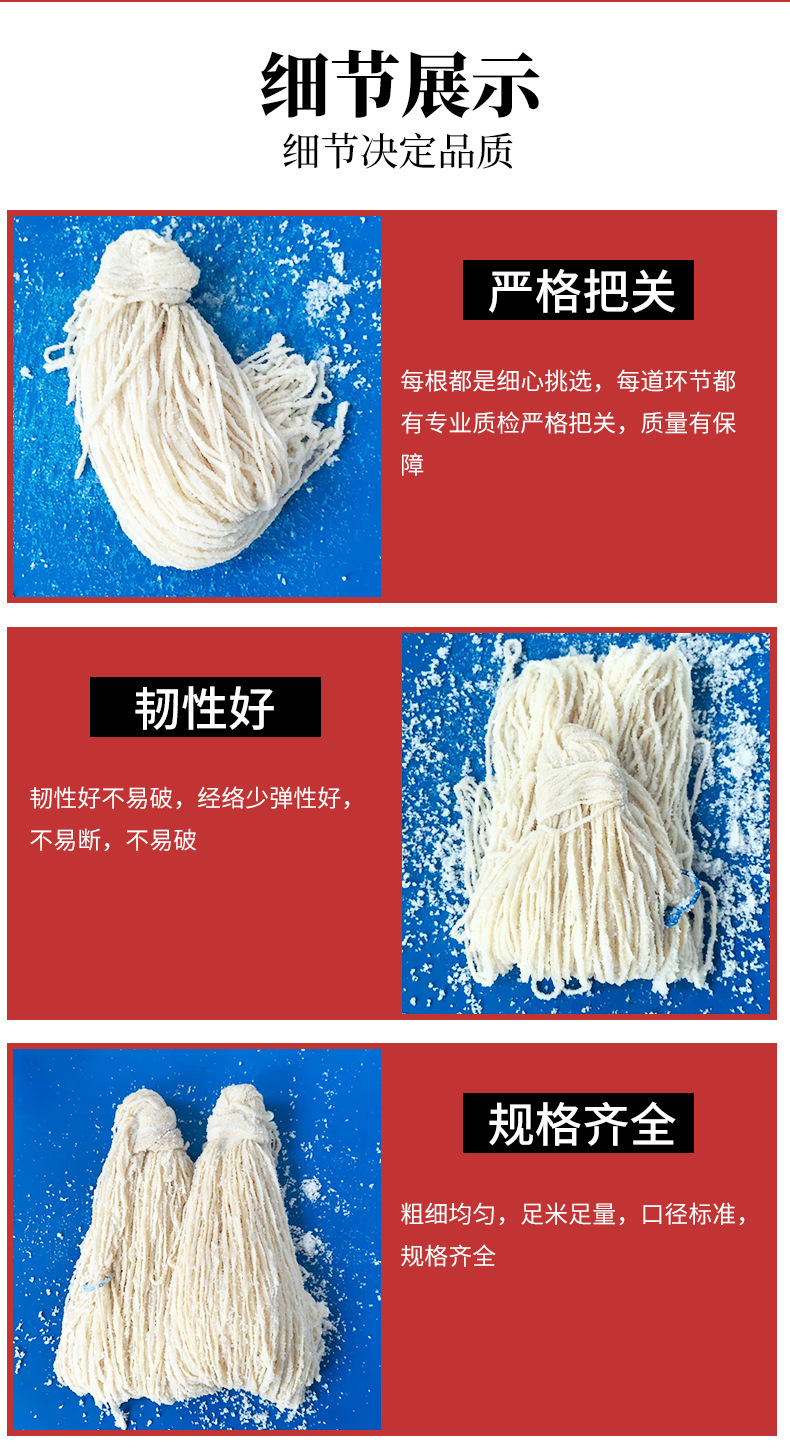 细节展示
细节决定品质

严格把关

每根都是细心挑选，每道环节都有专业质检严格把关，质量有保障

韧性好

韧性好不易破，经络少弹性好，不易断，不易破

规格齐全

粗细均匀，足米足量，口径标准，规格齐全