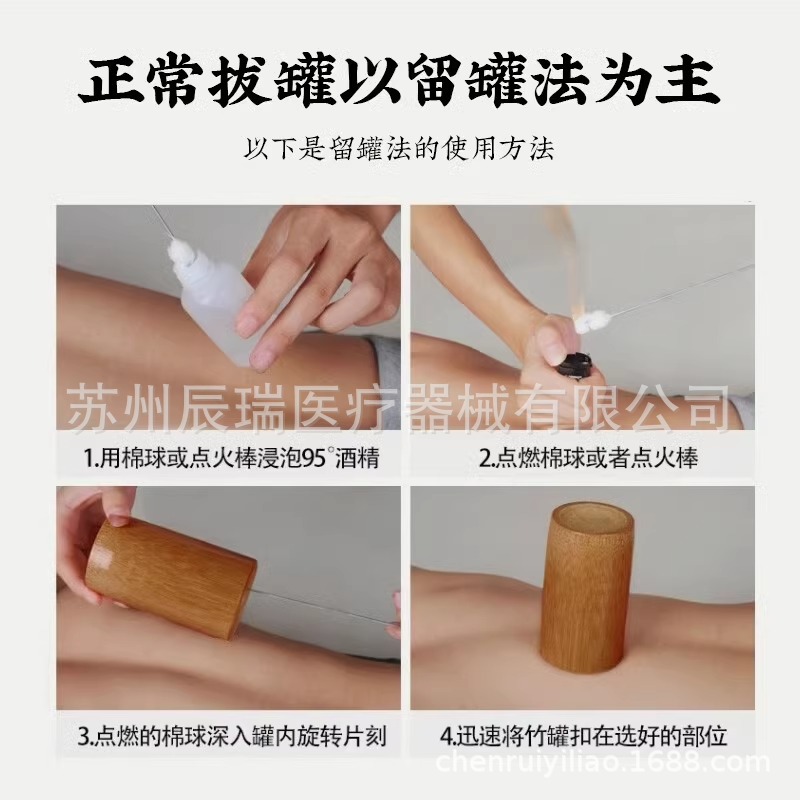 正常拔罐以留罐法为主

以下是留罐法的使用方法

苏州辰瑞医疗器械有限公司

1.用棉球或点火棒浸泡95°酒精

2.点燃棉球或者点火棒

3.点燃的棉球深入罐内旋转片刻

4.迅速将竹罐扣在选好的部位

chenruiyiliao.1688.com