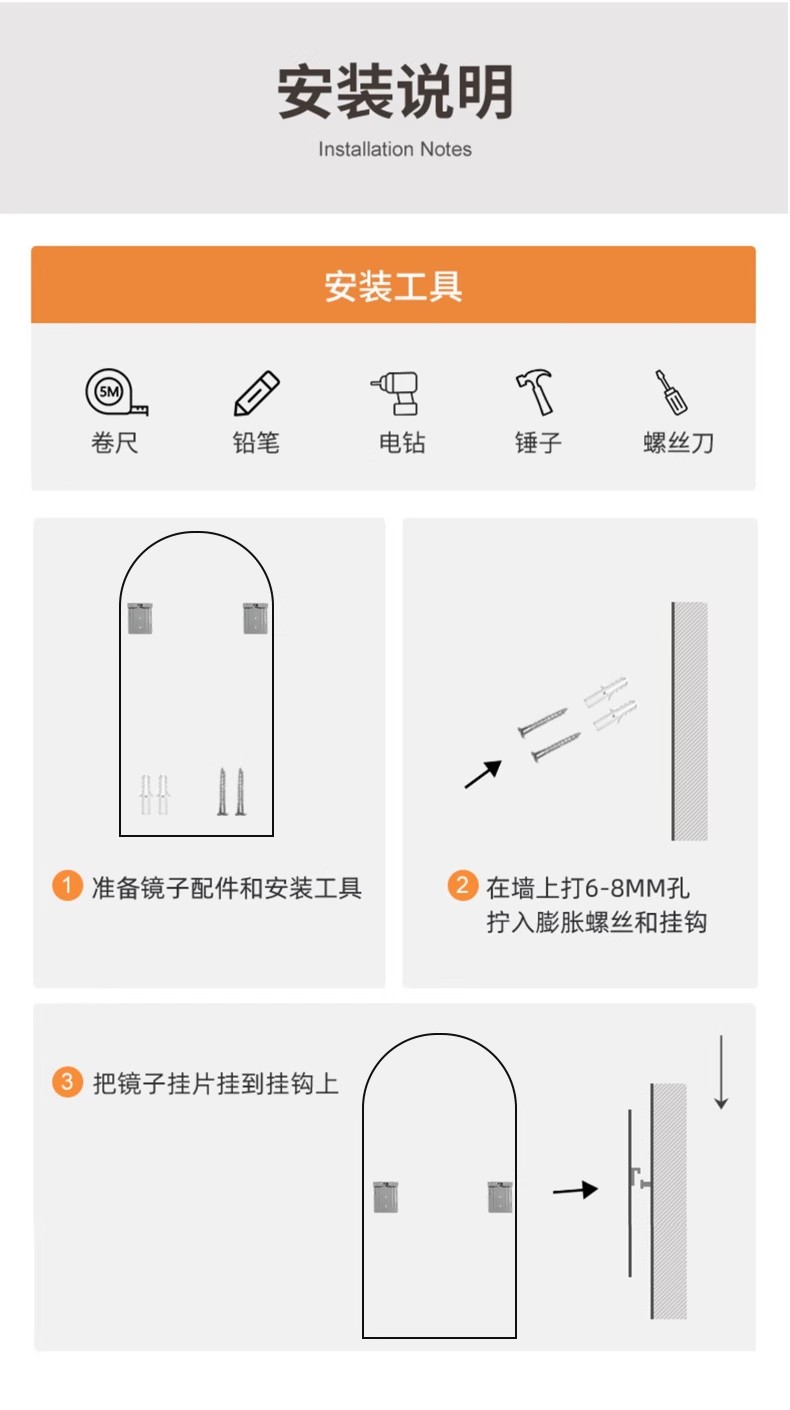 安装说明
Installation Notes

安装工具

5M
卷尺 铅笔 电钻 锤子 螺丝刀

1 准备镜子配件和安装工具

2 在墙上打6-8MM孔 拧入膨胀螺丝和挂钩

3 把镜子挂片挂到挂钩上