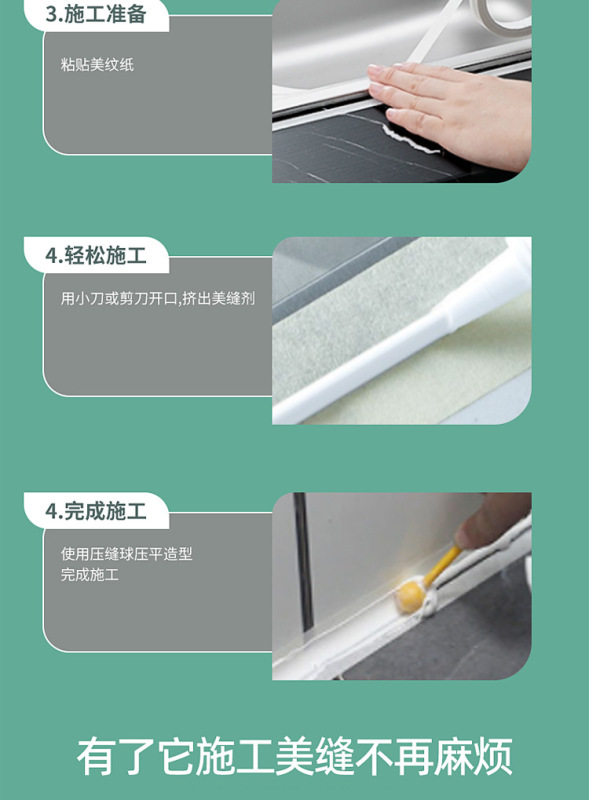 3.施工准备

粘贴美纹纸

4.轻松施工

用小刀或剪刀开口,挤出美缝剂

4.完成施工

使用压缝球压平造型
完成施工

有了它施工美缝不再麻烦