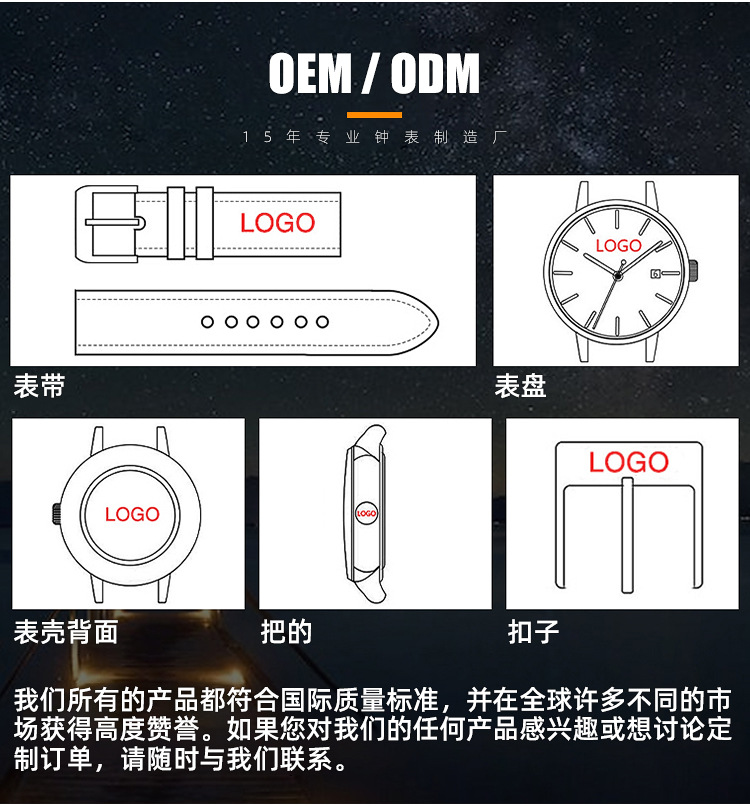 OEM / ODM

15年专业钟表制造厂

LOGO

表带

LOGO

表盘

LOGO

表壳背面

LOGO

把的

LOGO

扣子

我们所有的产品都符合国际质量标准，并在全球许多不同的市场获得高度赞誉。如果您对我们的任何产品感兴趣或想讨论定制订单，请随时与我们联系。