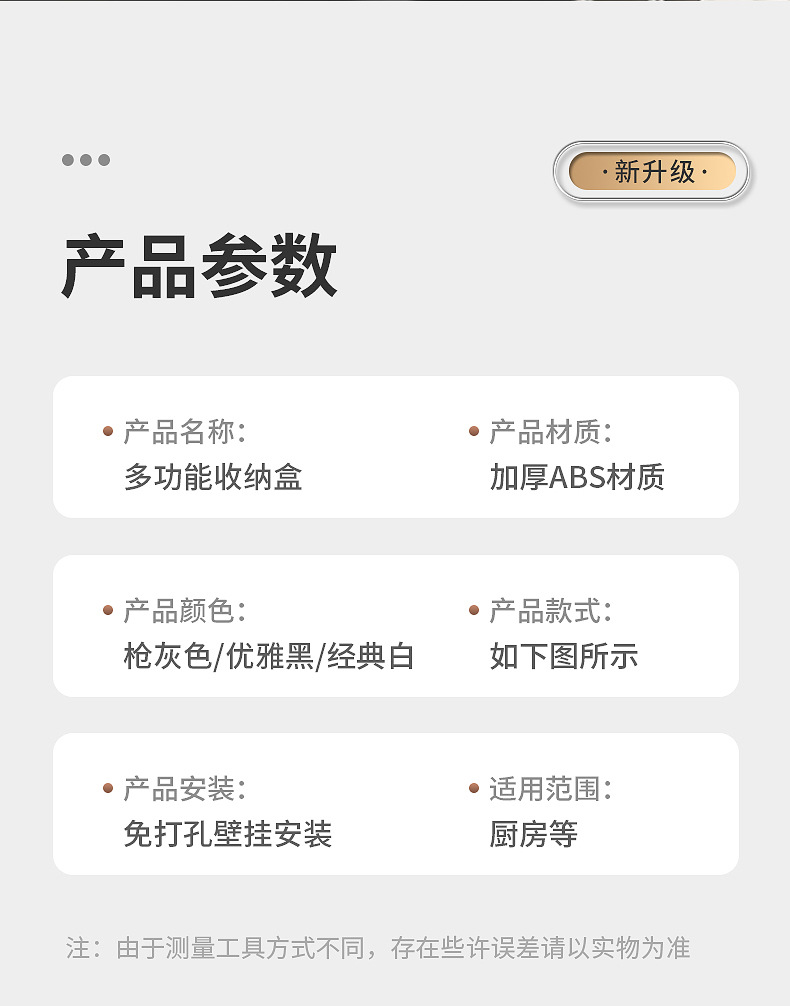 ·新升级·

产品参数

• 产品名称:
多功能收纳盒

• 产品材质:
加厚ABS材质

• 产品颜色:
枪灰色/优雅黑/经典白

• 产品款式:
如下图所示

• 产品安装:
免打孔壁挂安装

• 适用范围:
厨房等

注:由于测量工具方式不同,存在些许误差请以实物为准