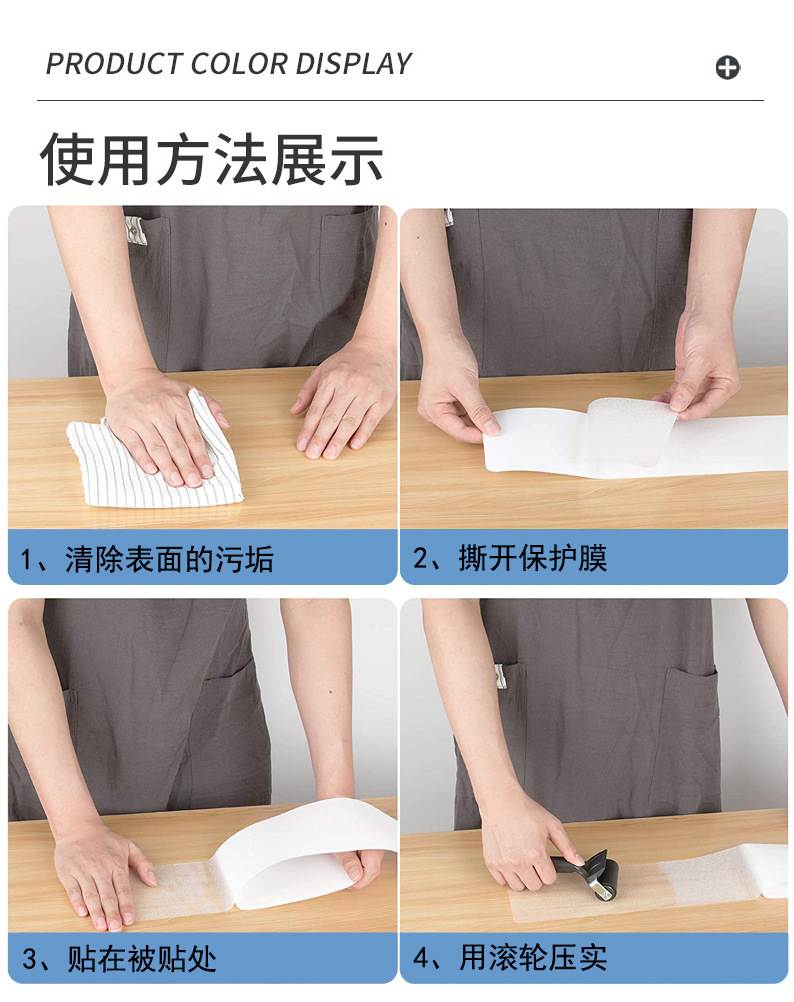 PRODUCT COLOR DISPLAY

使用方法展示

1、清除表面的污垢

2、撕开保护膜

3、贴在被贴处

4、用滚轮压实