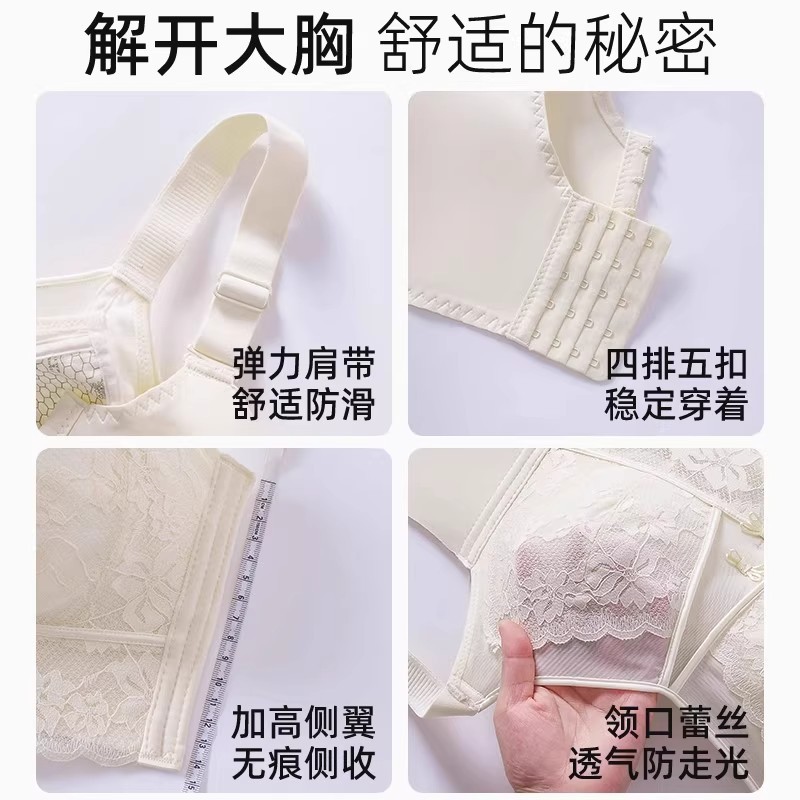 解开大胸 舒适的秘密

弹力肩带
舒适防滑

四排五扣
稳定穿着

1 2 3 4 5 6 7 8 9 10 11 12 13 14 15

加高侧翼
无痕侧收

领口蕾丝
透气防走光