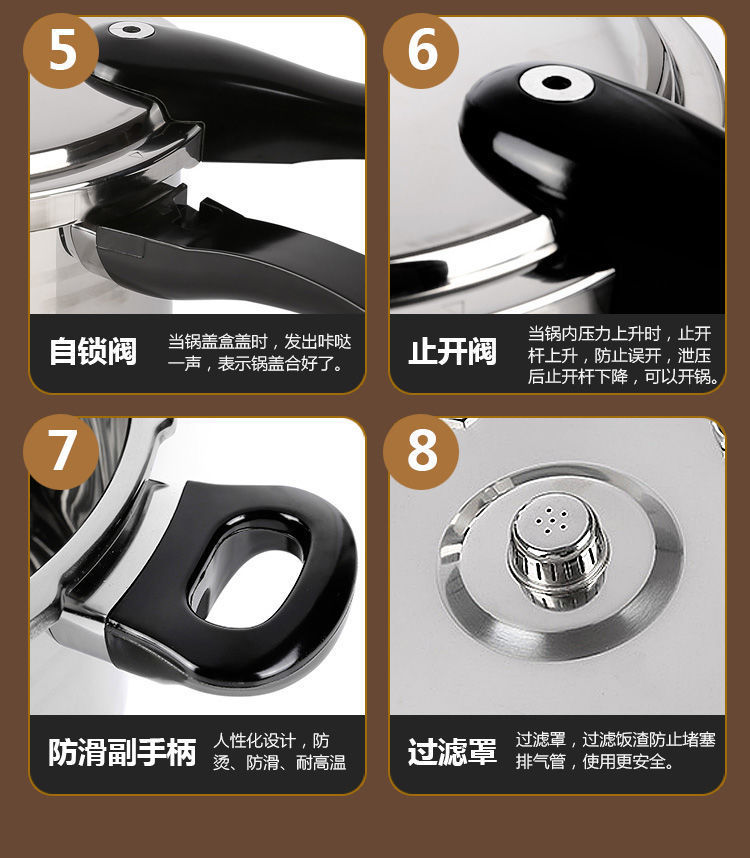 5

自锁阀 当锅盖盒盖时，发出咔哒一声，表示锅盖合好了。

6

止开阀 当锅内压力上升时，止开杆上升，防止误开，泄压后止开杆下降，可以开锅。

7

防滑副手柄 人性化设计，防烫、防滑、耐高温

8

过滤罩 过滤罩，过滤饭渣防止堵塞排气管，使用更安全。