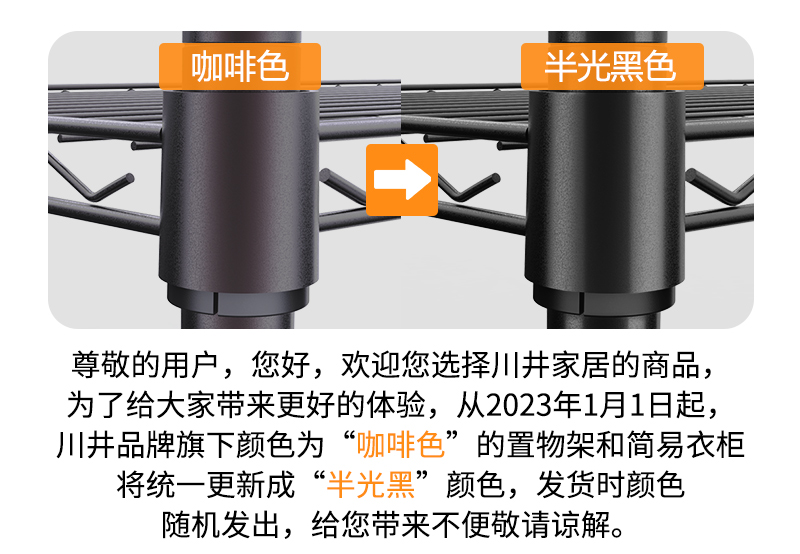 咖啡色

半光黑色

尊敬的用户，您好，欢迎您选择川井家居的商品，为了给大家带来更好的体验，从2023年1月1日起，川井品牌旗下颜色为“咖啡色”的置物架和简易衣柜将统一更新成“半光黑”颜色，发货时颜色随机发出，给您带来不便敬请谅解。