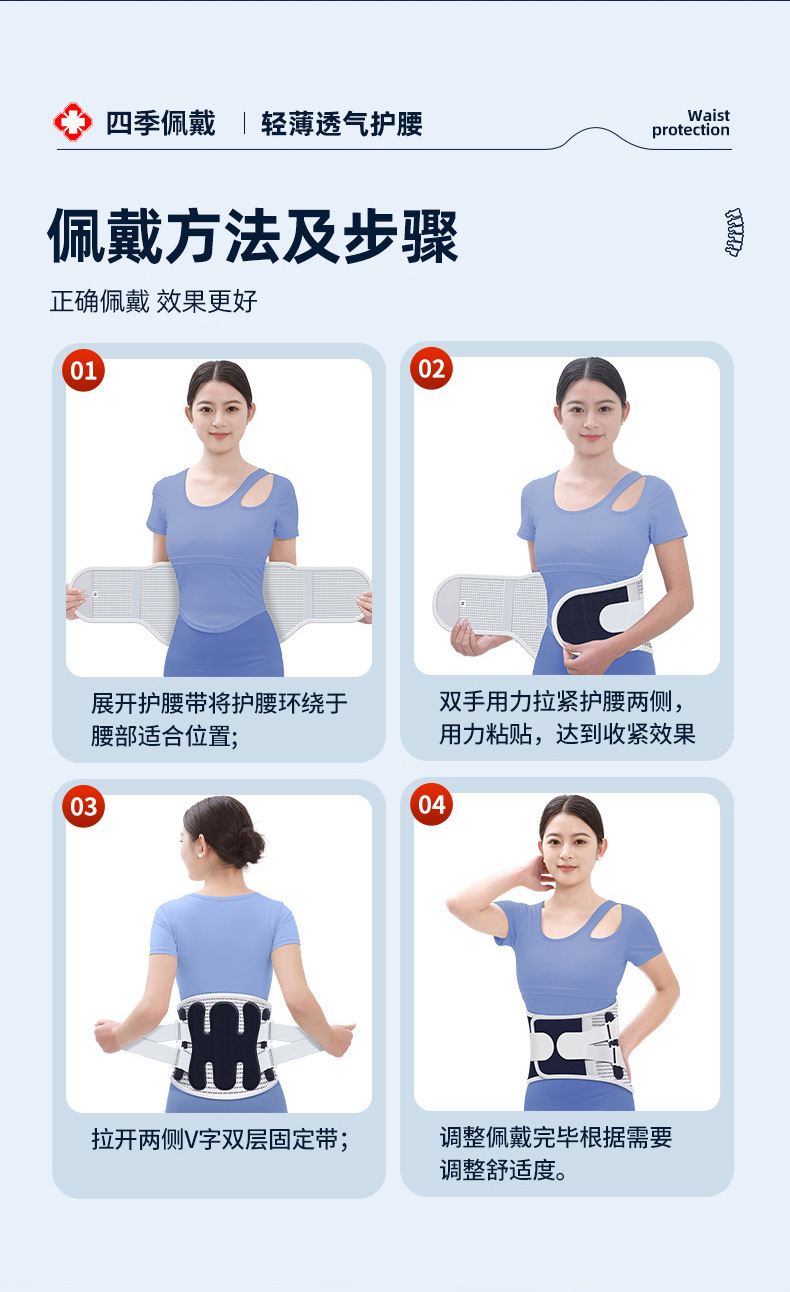 四季佩戴 | 轻薄透气护腰

Waist protection

佩戴方法及步骤

正确佩戴 效果更好

01

展开护腰带将护腰环绕于腰部适合位置;

02

双手用力拉紧护腰两侧，用力粘贴，达到收紧效果

03

拉开两侧V字双层固定带;

04

调整佩戴完毕根据需要调整舒适度。