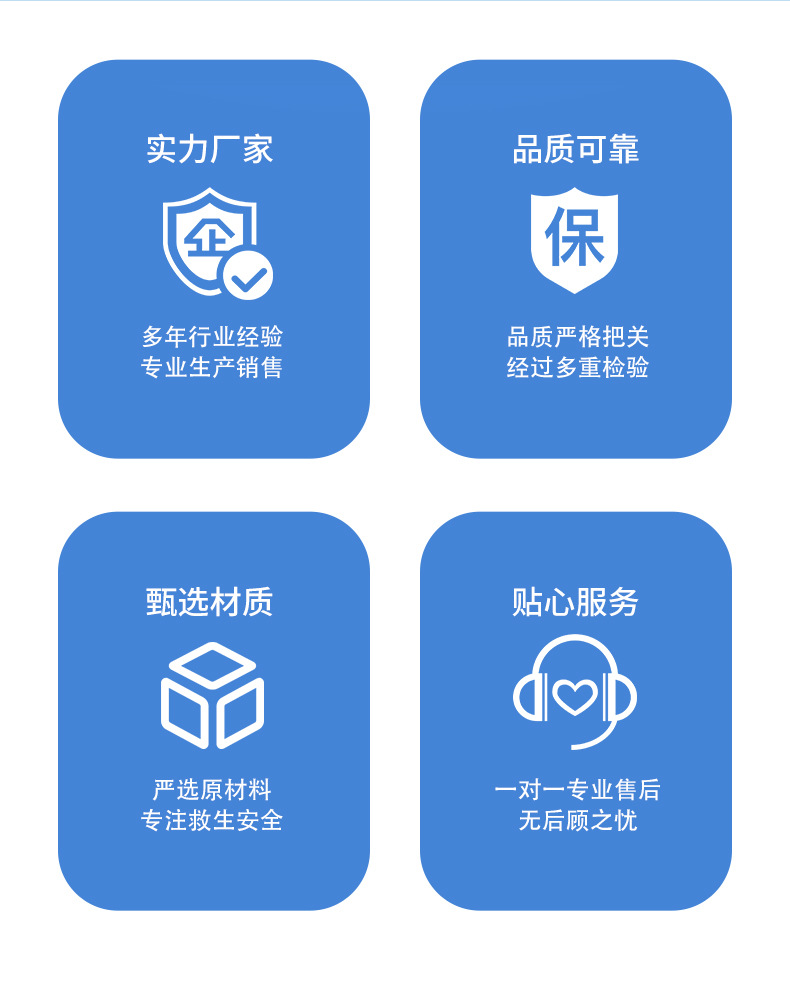 实力厂家

企

多年行业经验
专业生产销售

品质可靠

保

品质严格把关
经过多重检验

甄选材质

严选原材料
专注救生安全

贴心服务

一对一专业售后
无后顾之忧