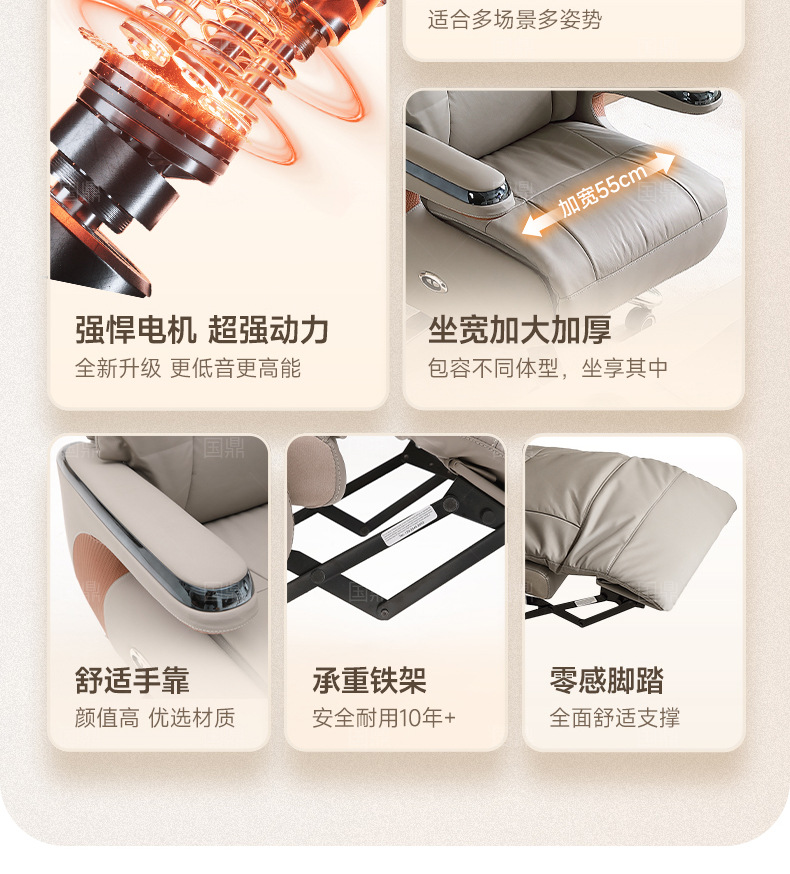 适合多场景多姿势

加宽55cm

强悍电机 超强动力
全新升级 更低音更高能

坐宽加大加厚
包容不同体型，坐享其中

舒适手靠
颜值高 优选材质

承重铁架
安全耐用10年+

零感脚踏
全面舒适支撑