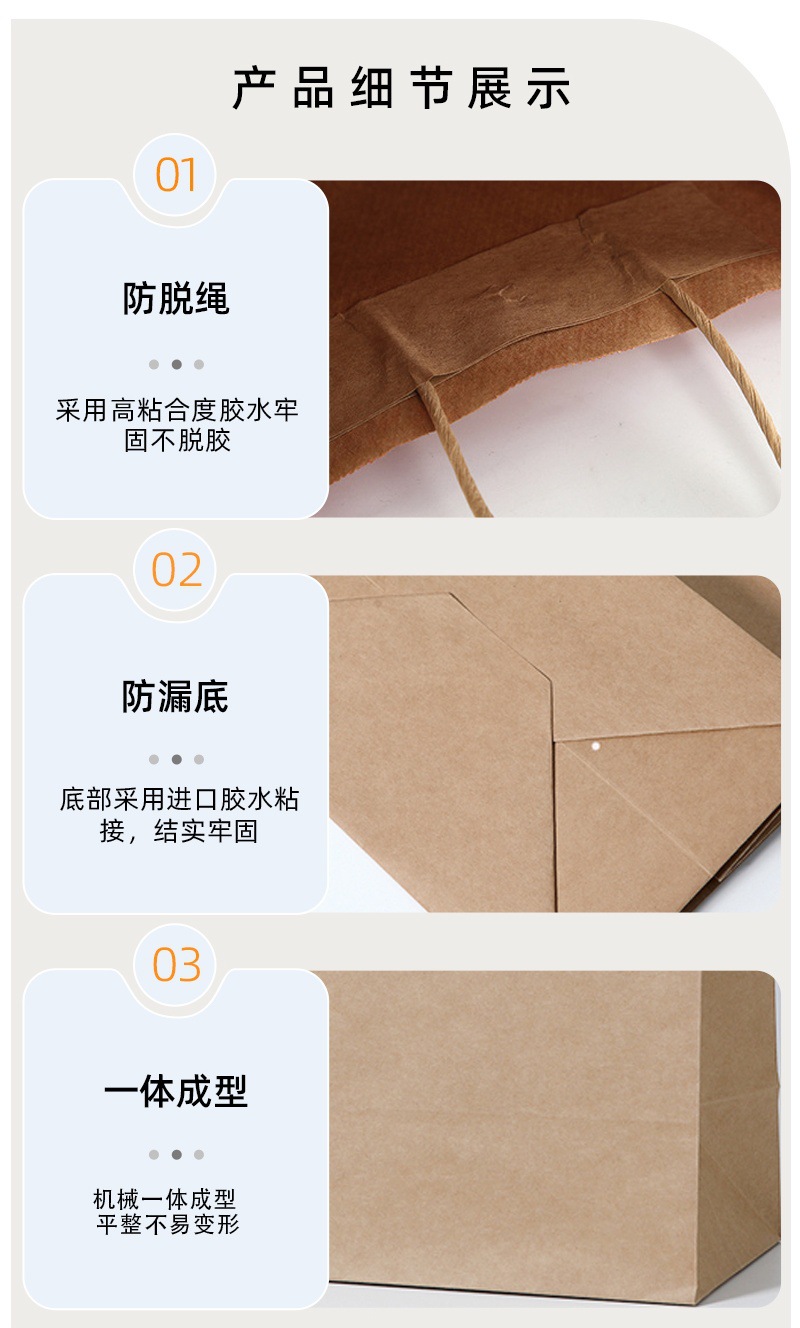 产品细节展示

01

防脱绳

采用高粘合度胶水牢固不脱胶

02

防漏底

底部采用进口胶水粘接，结实牢固

03

一体成型

机械一体成型
平整不易变形