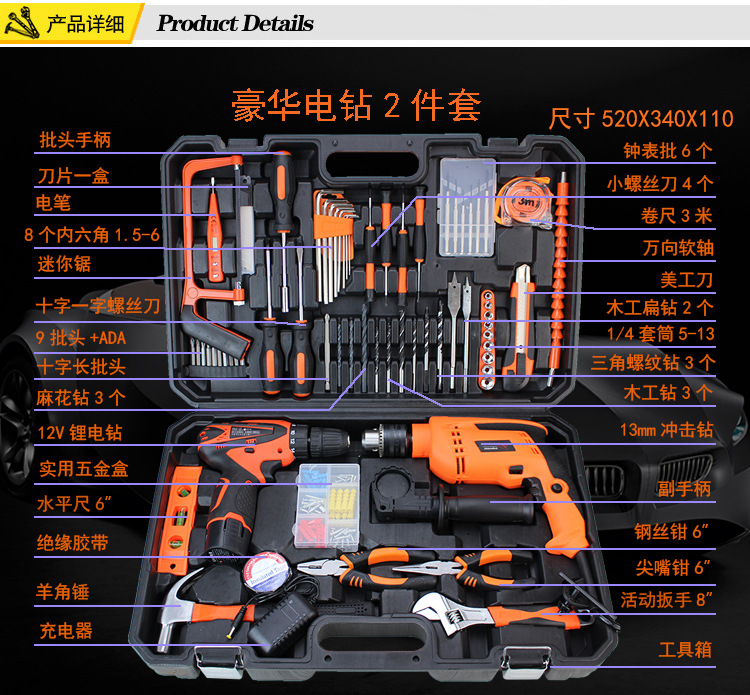 产品详细 Product Details

豪华电钻 2 件套

尺寸 520X340X110

批头手柄
刀片一盒
电笔
8 个内六角 1.5-6
迷你锯
十字一字螺丝刀
9 批头 +ADA
十字长批头
麻花钻 3 个
12V 锂电钻
实用五金盒
水平尺 6"
绝缘胶带
羊角锤
充电器

钟表批 6 个
小螺丝刀 4 个
卷尺 3 米
万向软轴
美工刀
木工扁钻 2 个
1/4 套筒 5-13
三角螺纹钻 3 个
木工钻 3 个
13mm 冲击钻
副手柄
钢丝钳 6"
尖嘴钳 6"
活动扳手 8"
工具箱

3m