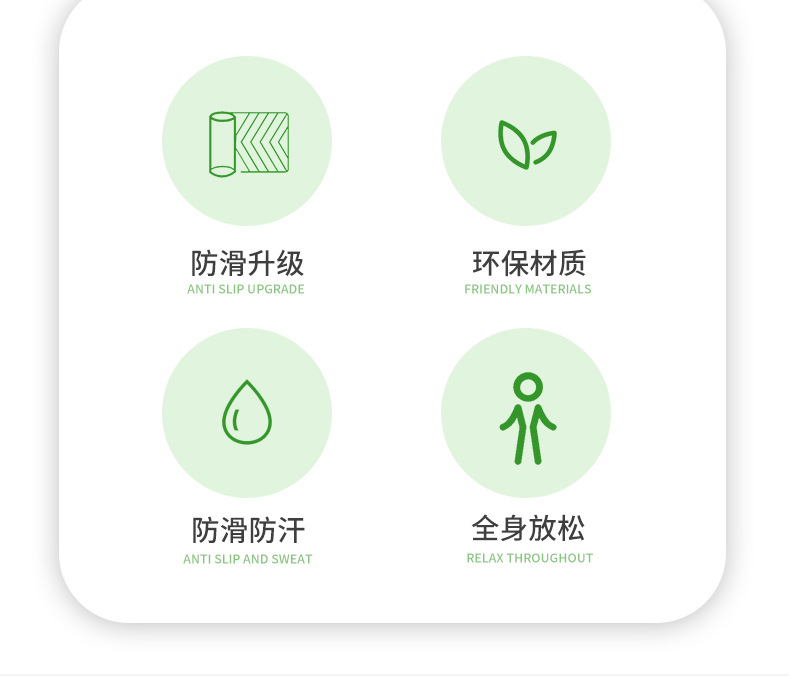 防滑升级
ANTI SLIP UPGRADE

环保材质
FRIENDLY MATERIALS

防滑防汗
ANTI SLIP AND SWEAT

全身放松
RELAX THROUGHOUT