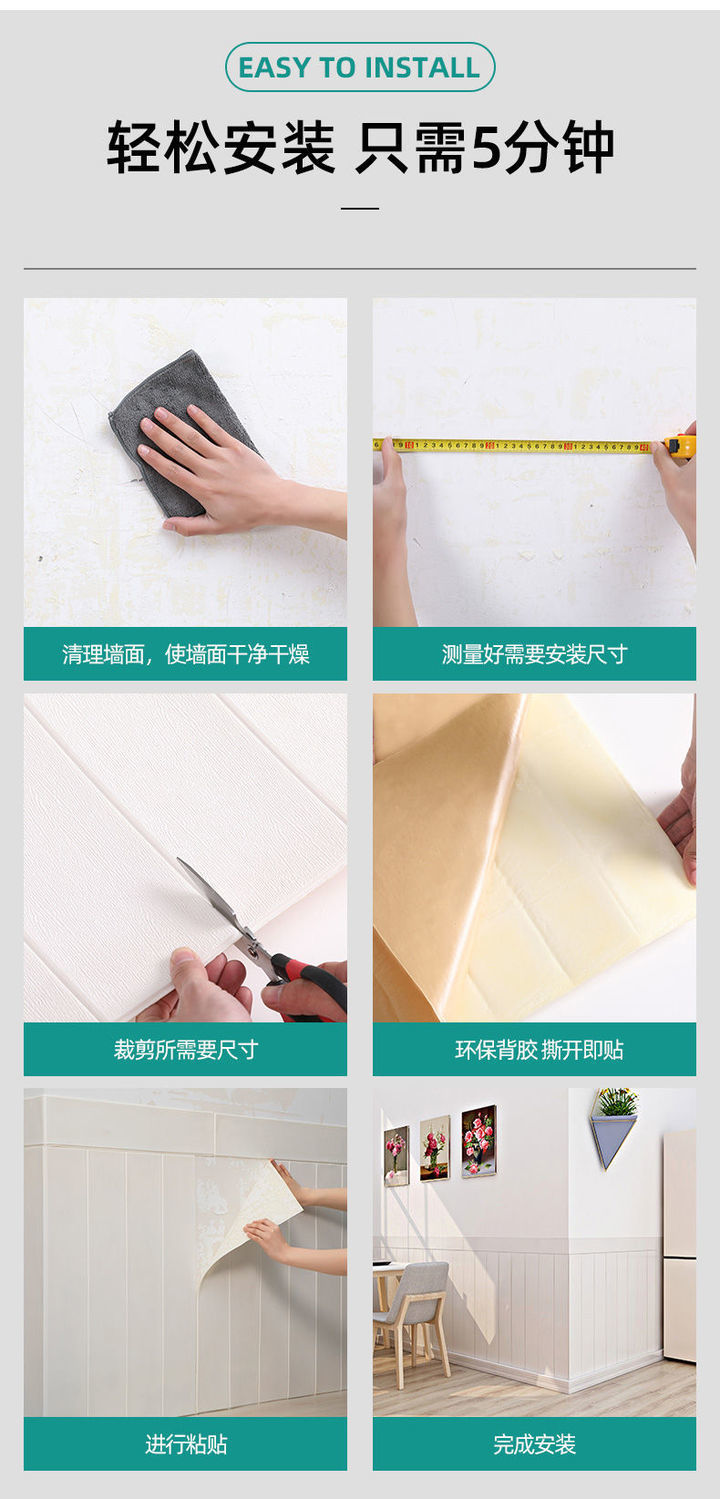 EASY TO INSTALL

轻松安装 只需5分钟

清理墙面，使墙面干净干燥

测量好需要安装尺寸

裁剪所需要尺寸

环保背胶 撕开即贴

进行粘贴

完成安装