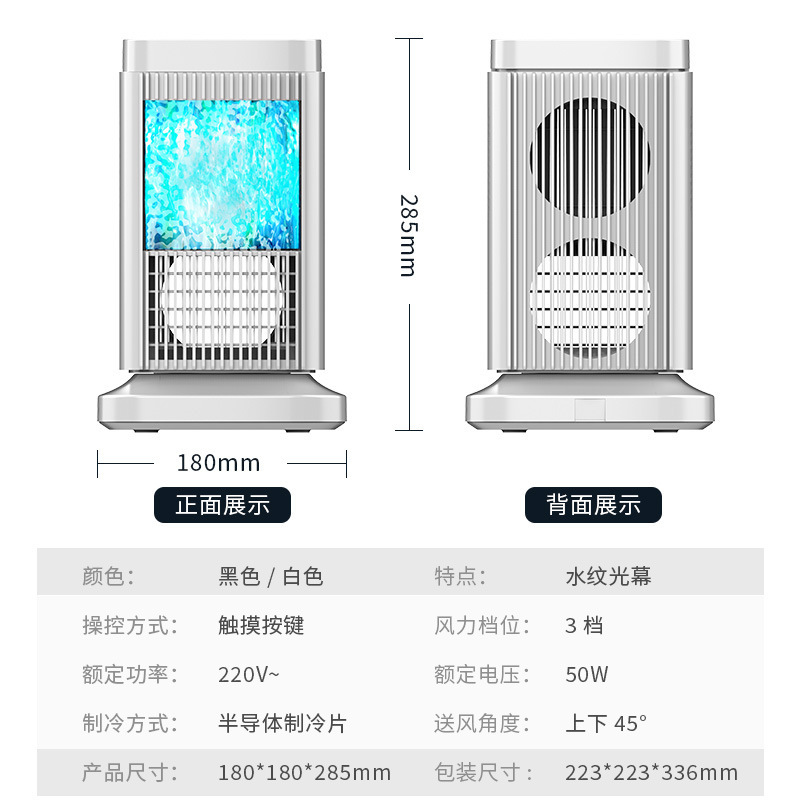 285mm

180mm

正面展示

背面展示

| 颜色： | 黑色 / 白色 | 特点： | 水纹光幕 |
|---|---|---|---|
| 操控方式： | 触摸按键 | 风力档位： | 3 档 |
| 额定功率： | 220V~ | 额定电压： | 50W |
| 制冷方式： | 半导体制冷片 | 送风角度： | 上下 45° |
| 产品尺寸： | 180*180*285mm | 包装尺寸： | 223*223*336mm |