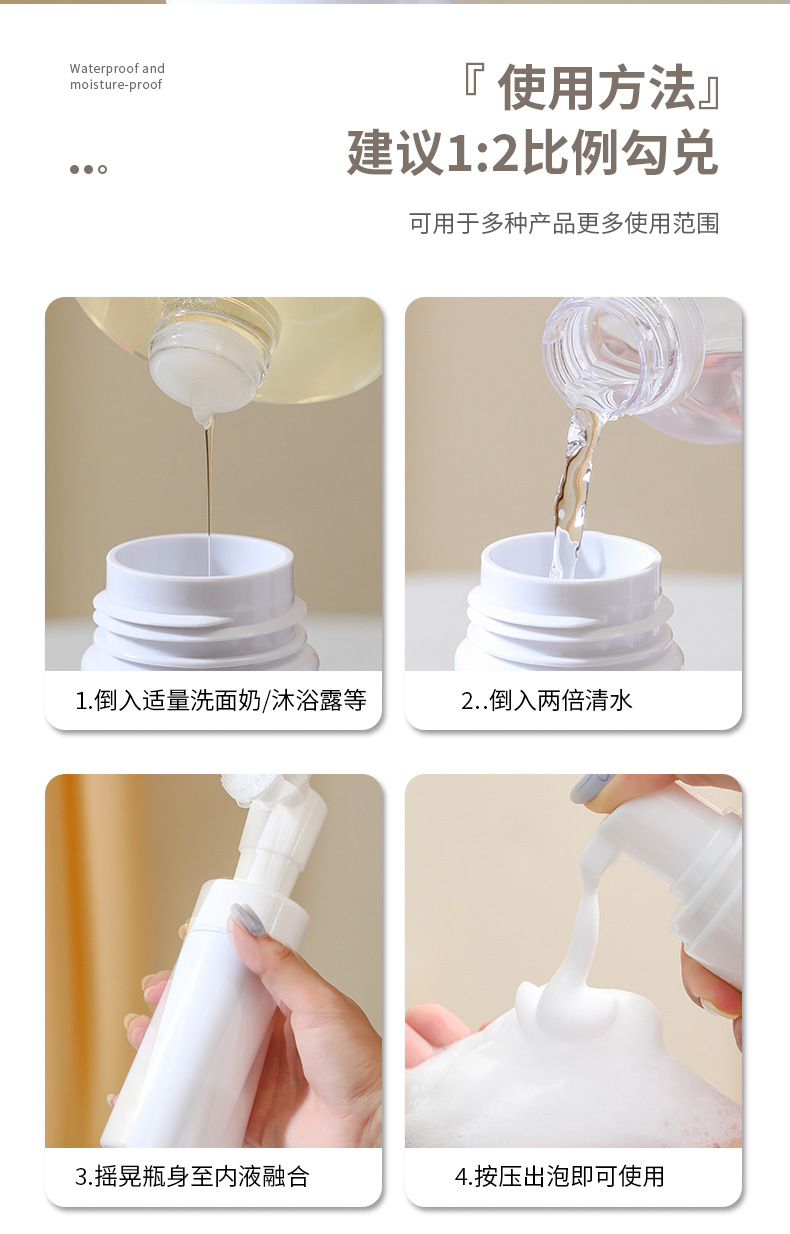 Waterproof and moisture-proof

『 使用方法』
建议1:2比例勾兑

可用于多种产品更多使用范围

1.倒入适量洗面奶/沐浴露等

2..倒入两倍清水

3.摇晃瓶身至内液融合

4.按压出泡即可使用