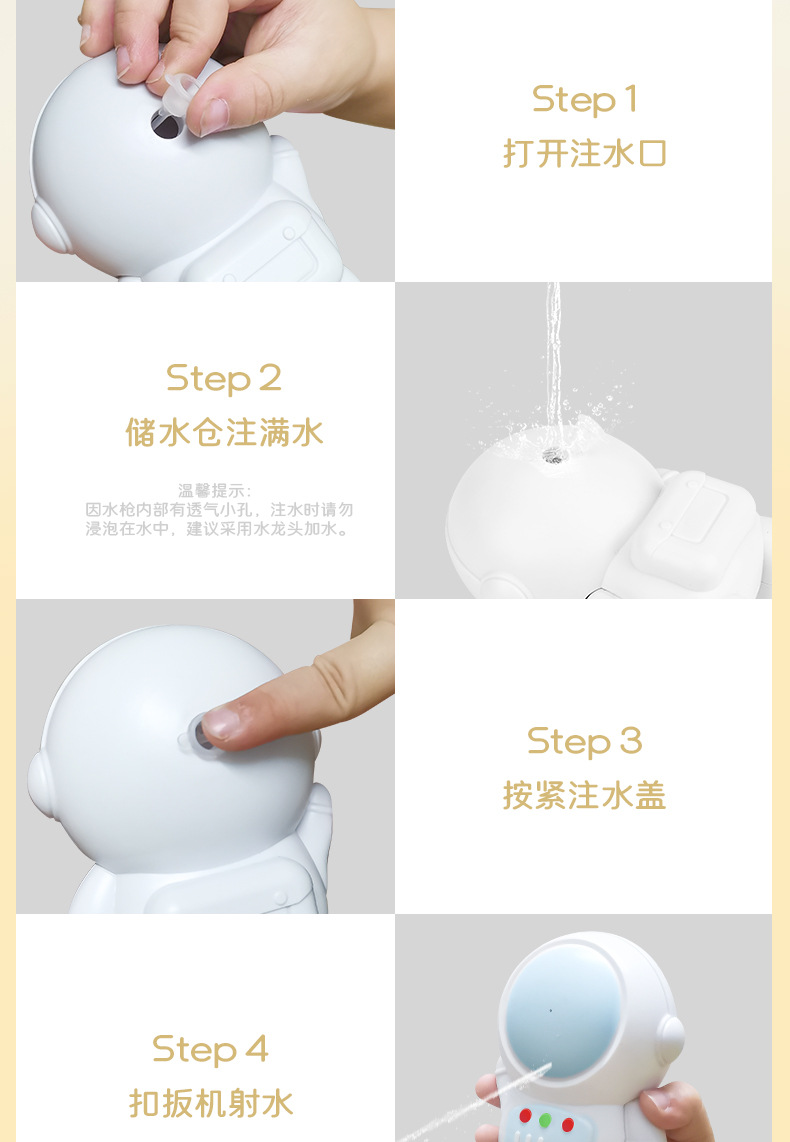 Step 1
打开注水口

Step 2
储水仓注满水

温馨提示：
因水枪内部有透气小孔，注水时请勿浸泡在水中，建议采用水龙头加水。

Step 3
按紧注水盖

Step 4
扣扳机射水