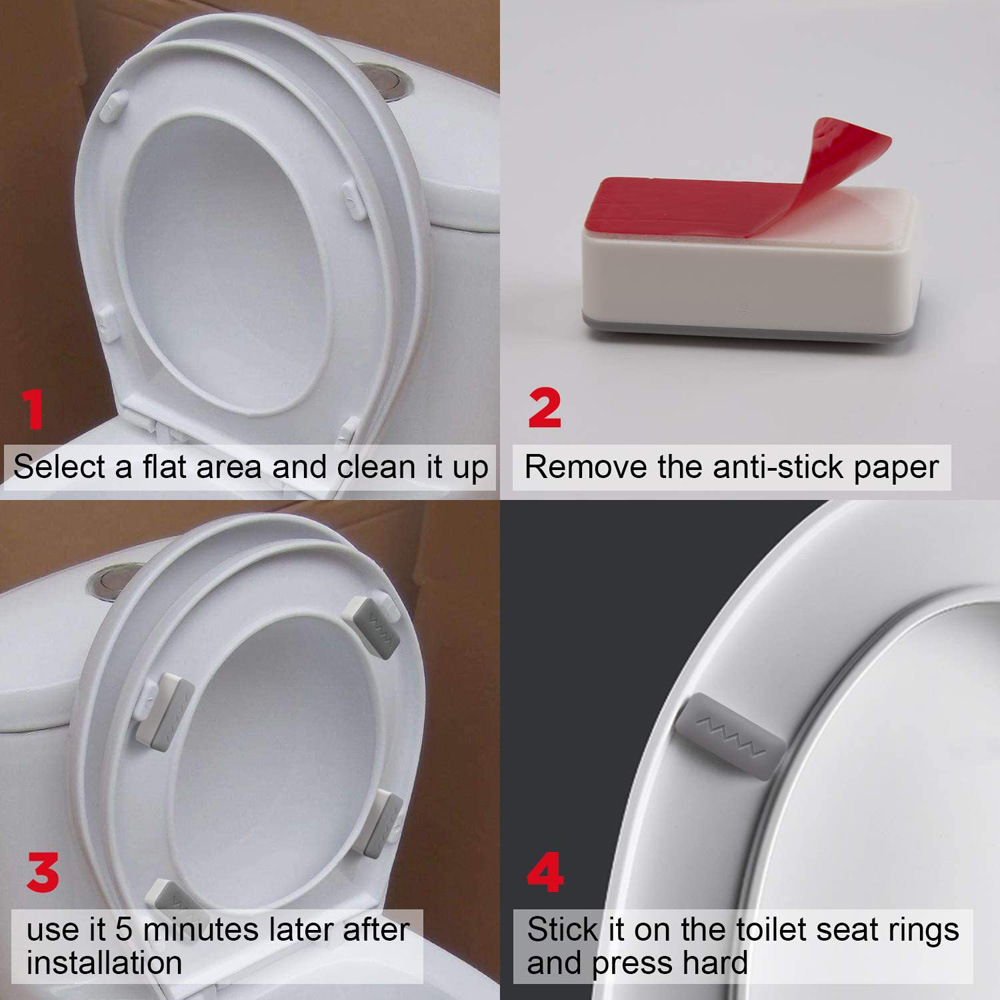 1
Select a flat area and clean it up

2
Remove the anti-stick paper

3
use it 5 minutes later after installation

4
Stick it on the toilet seat rings and press hard