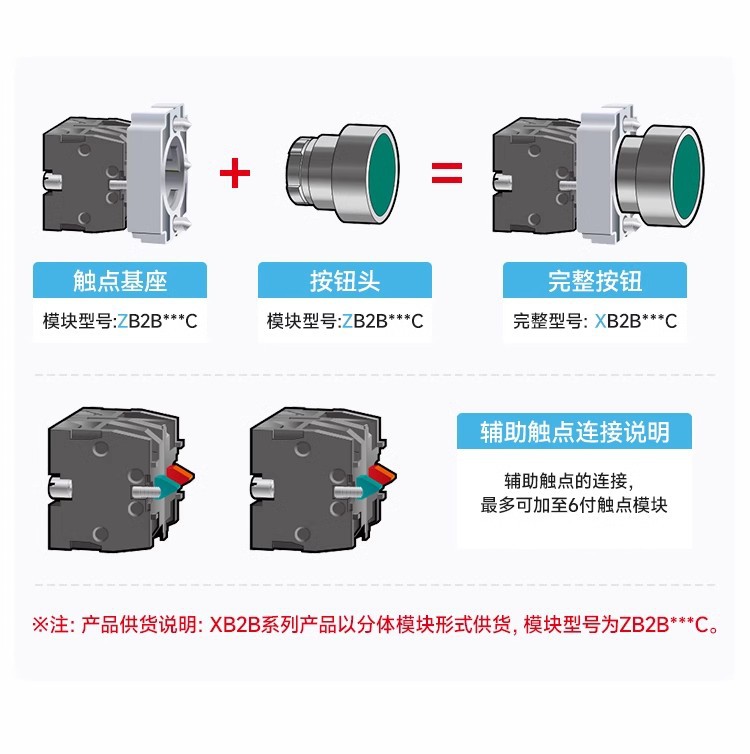 + =

触点基座
模块型号:ZB2B***C

按钮头
模块型号:ZB2B***C

完整按钮
完整型号: XB2B***C

辅助触点连接说明
辅助触点的连接,
最多可加至6付触点模块

※注: 产品供货说明: XB2B系列产品以分体模块形式供货, 模块型号为ZB2B***C。