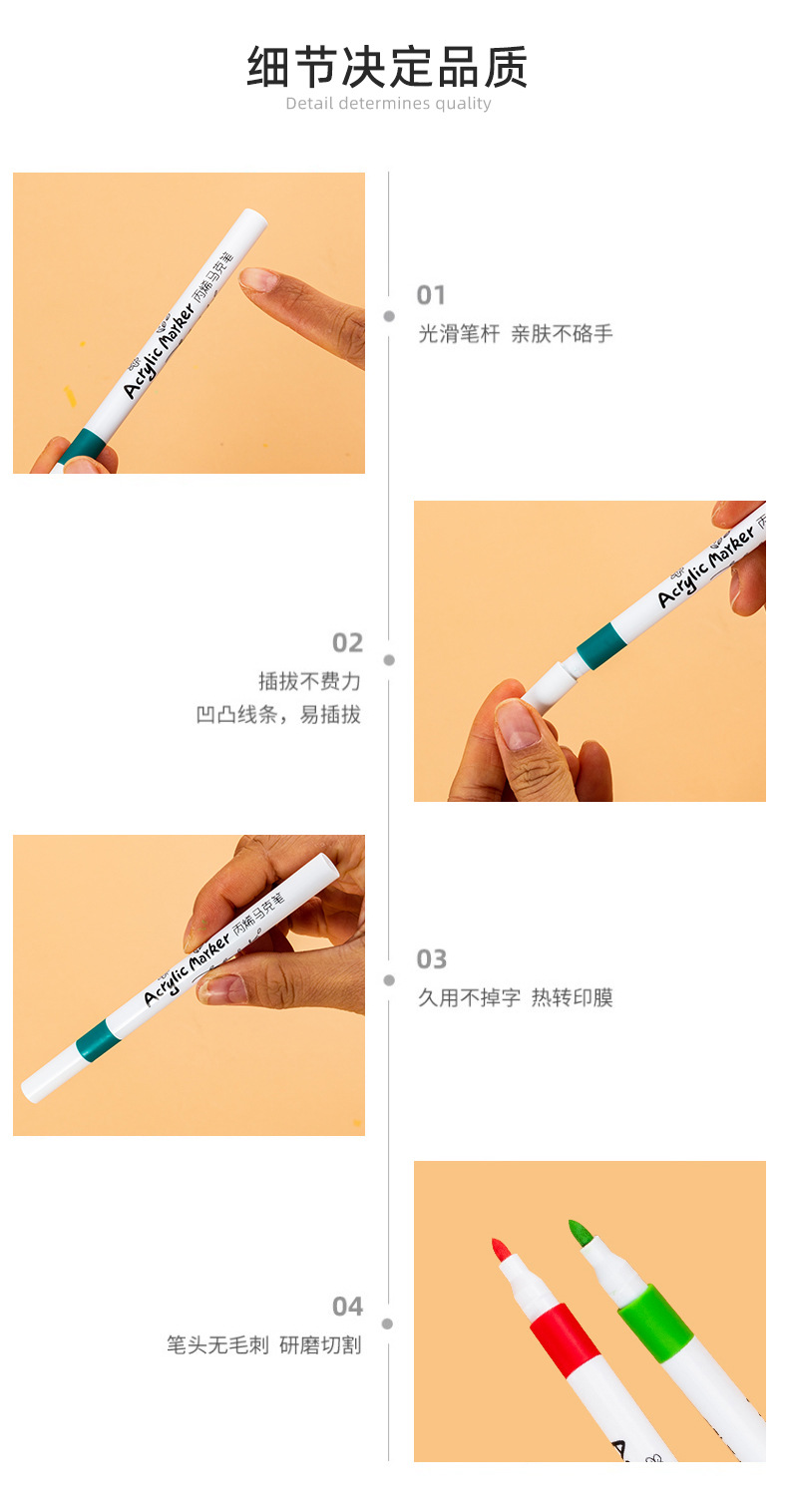 细节决定品质
Detail determines quality

Acrylic Marker 丙烯马克笔

01
光滑笔杆 亲肤不硌手

Acrylic Marker 丙

02
插拔不费力
凹凸线条，易插拔

Acrylic Marker 丙烯马克笔

03
久用不掉字 热转印膜

04
笔头无毛刺 研磨切割