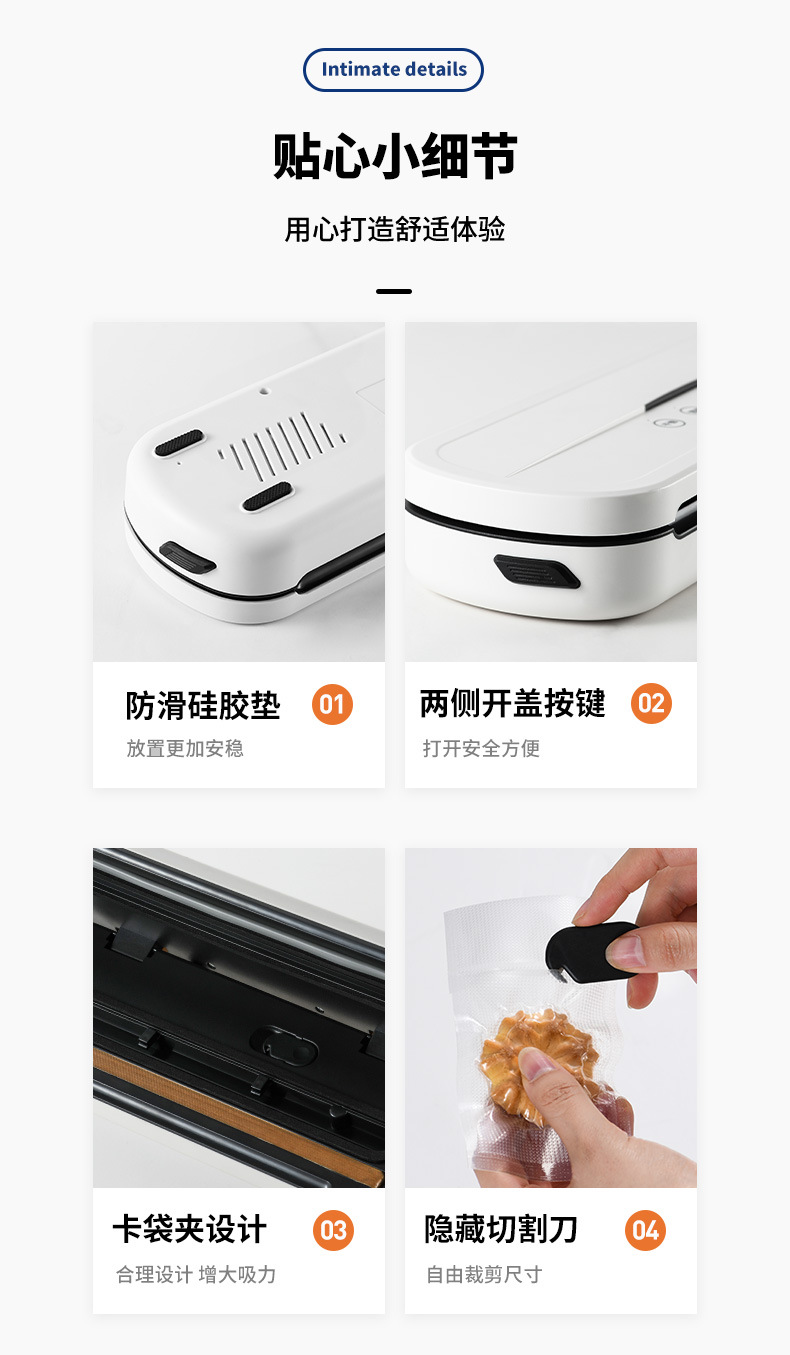 Intimate details

贴心小细节

用心打造舒适体验

防滑硅胶垫 01

放置更加安稳

两侧开盖按键 02

打开安全方便

卡袋夹设计 03

合理设计 增大吸力

隐藏切割刀 04

自由裁剪尺寸