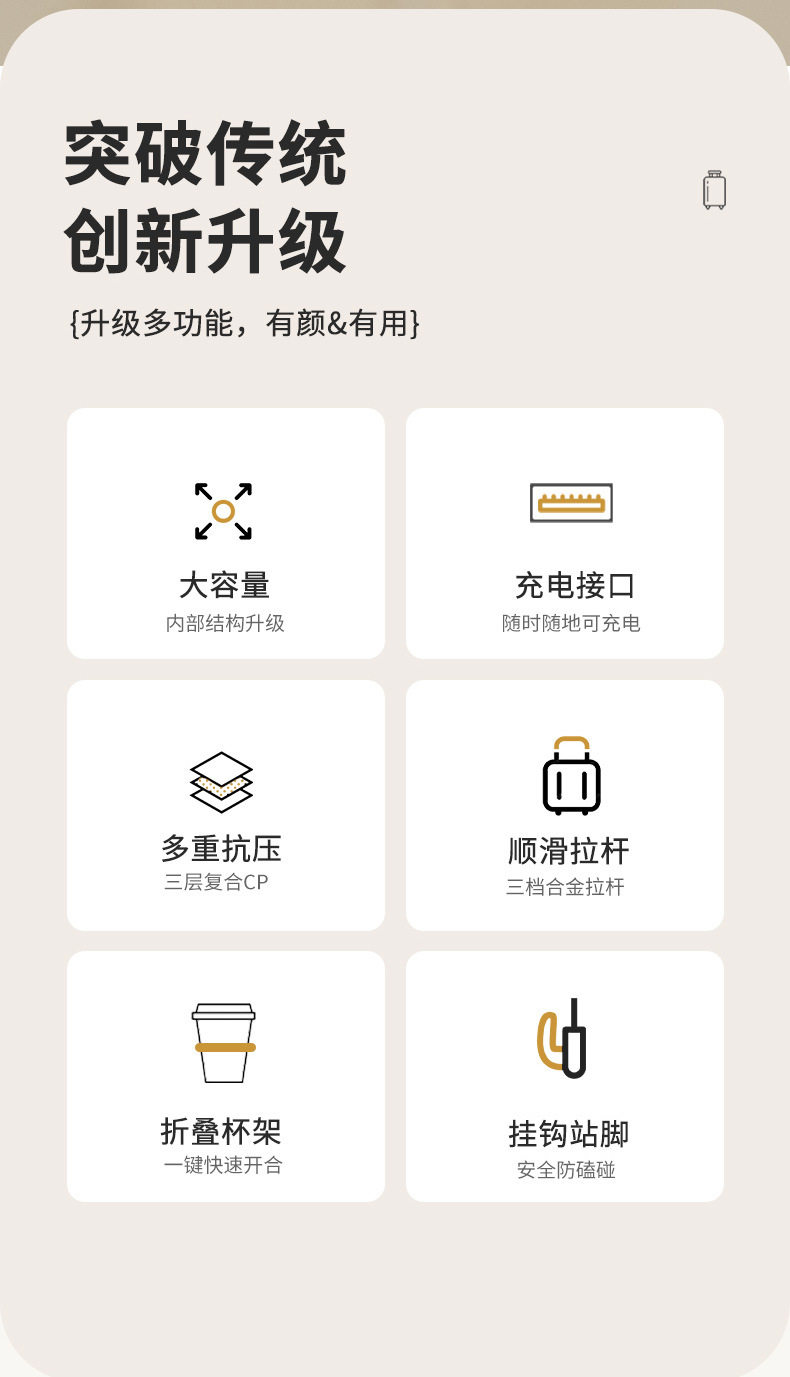 突破传统
创新升级

{升级多功能，有颜&有用}

大容量
内部结构升级

充电接口
随时随地可充电

多重抗压
三层复合CP

顺滑拉杆
三档合金拉杆

折叠杯架
一键快速开合

挂钩站脚
安全防磕碰