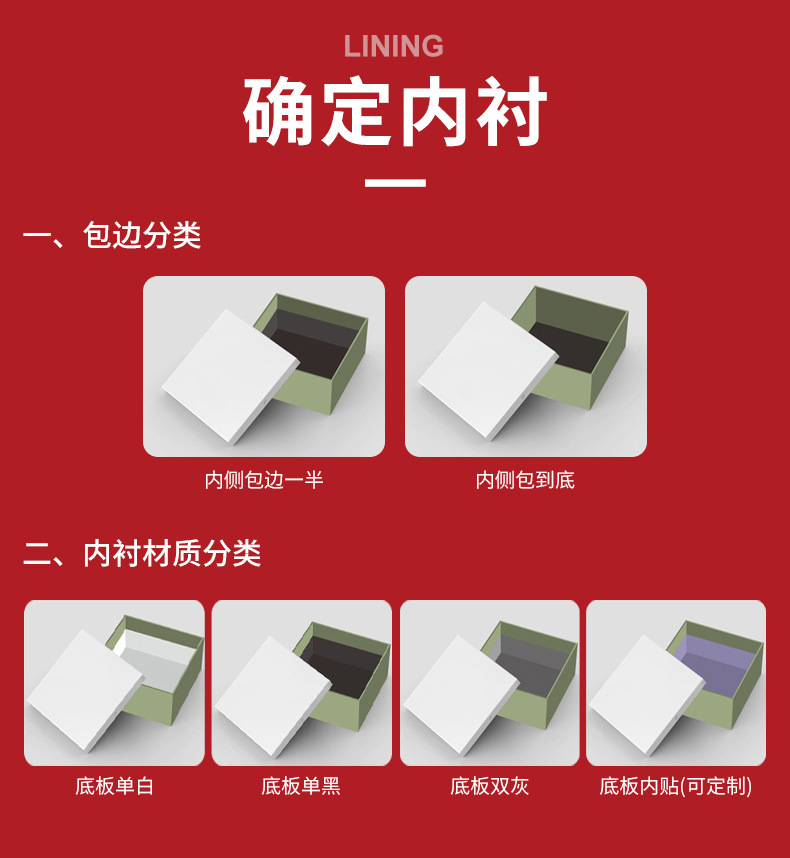 LINING
确定内衬

一、包边分类

内侧包边一半

内侧包到底

二、内衬材质分类

底板单白

底板单黑

底板双灰

底板内贴(可定制)