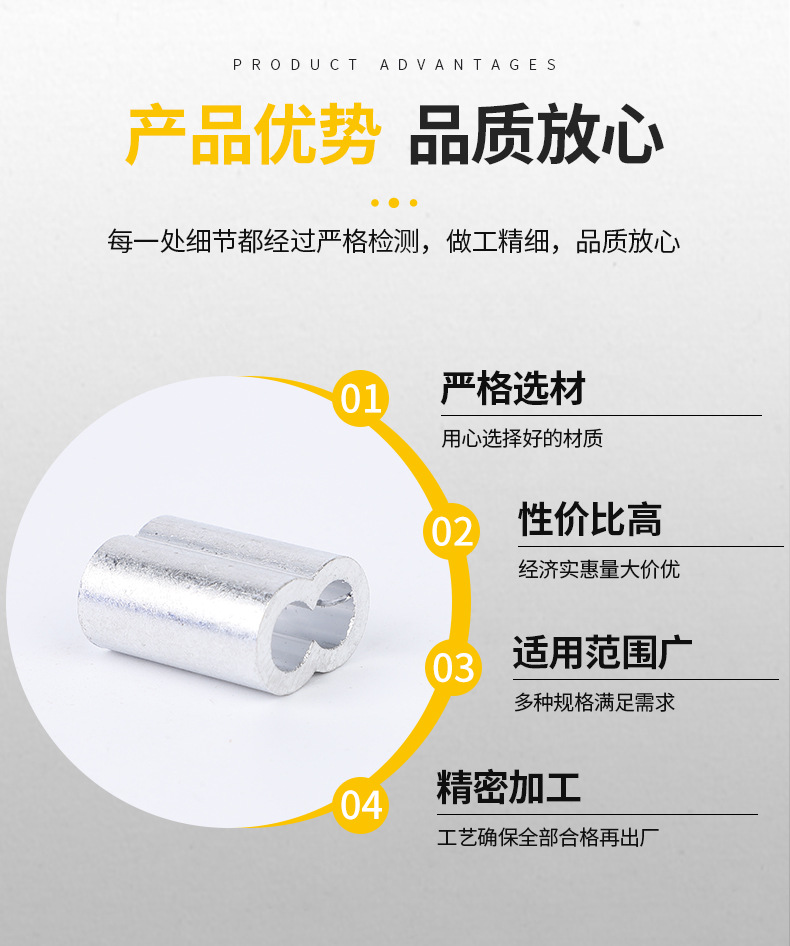 PRODUCT ADVANTAGES

产品优势 品质放心

每一处细节都经过严格检测，做工精细，品质放心

01

严格选材

用心选择好的材质

02

性价比高

经济实惠量大价优

03

适用范围广

多种规格满足需求

04

精密加工

工艺确保全部合格再出厂