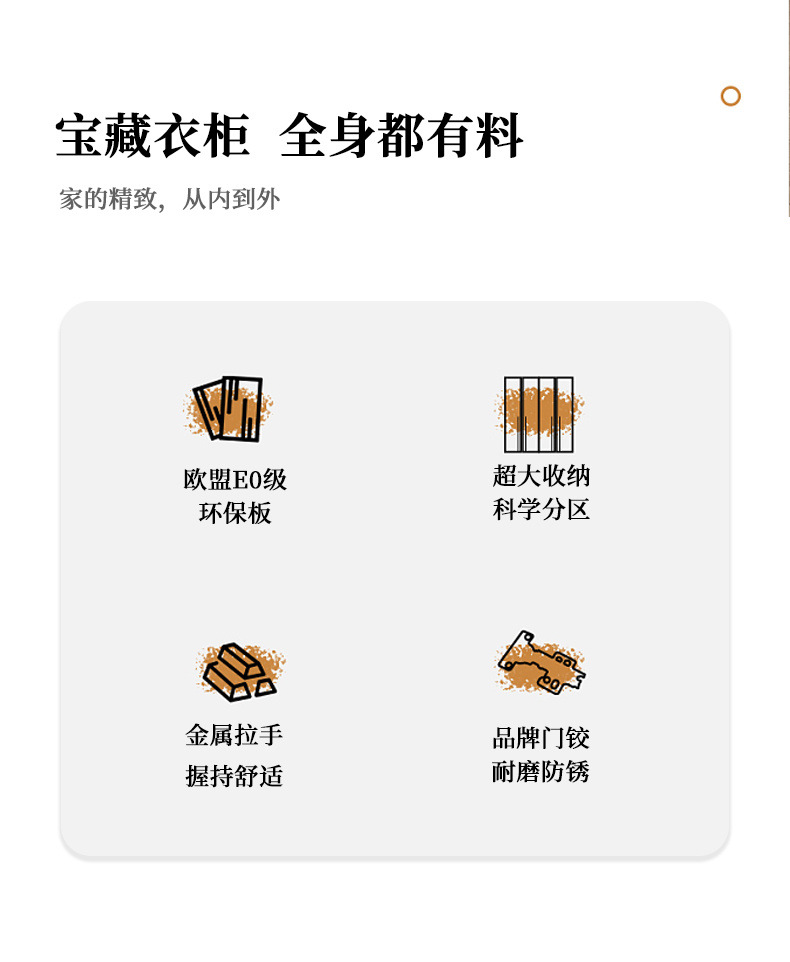 宝藏衣柜  全身都有料

家的精致，从内到外

欧盟E0级
环保板

超大收纳
科学分区

金属拉手
握持舒适

品牌门铰
耐磨防锈