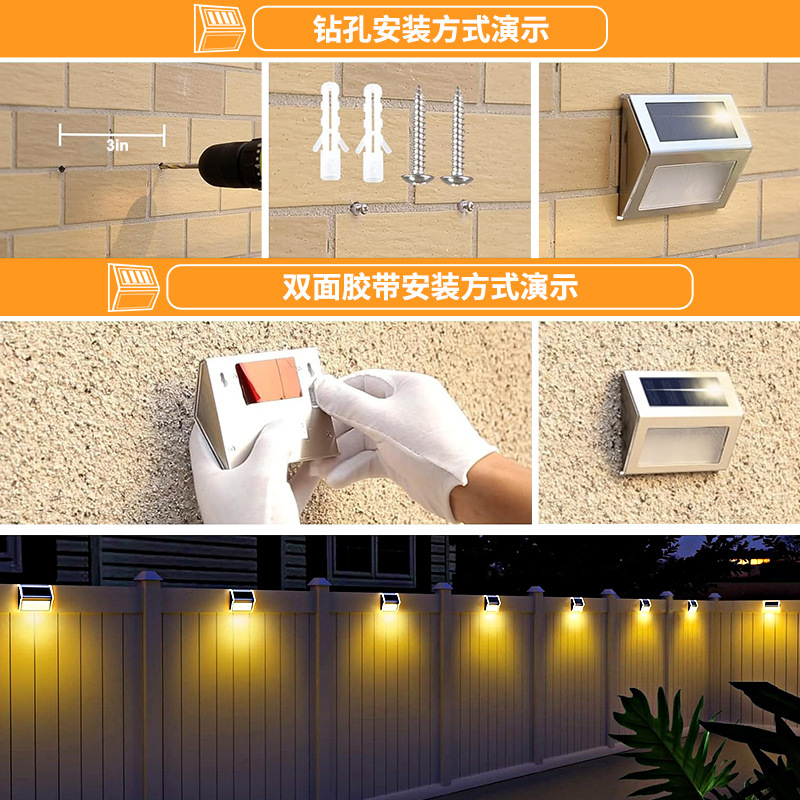 钻孔安装方式演示

3in

双面胶带安装方式演示