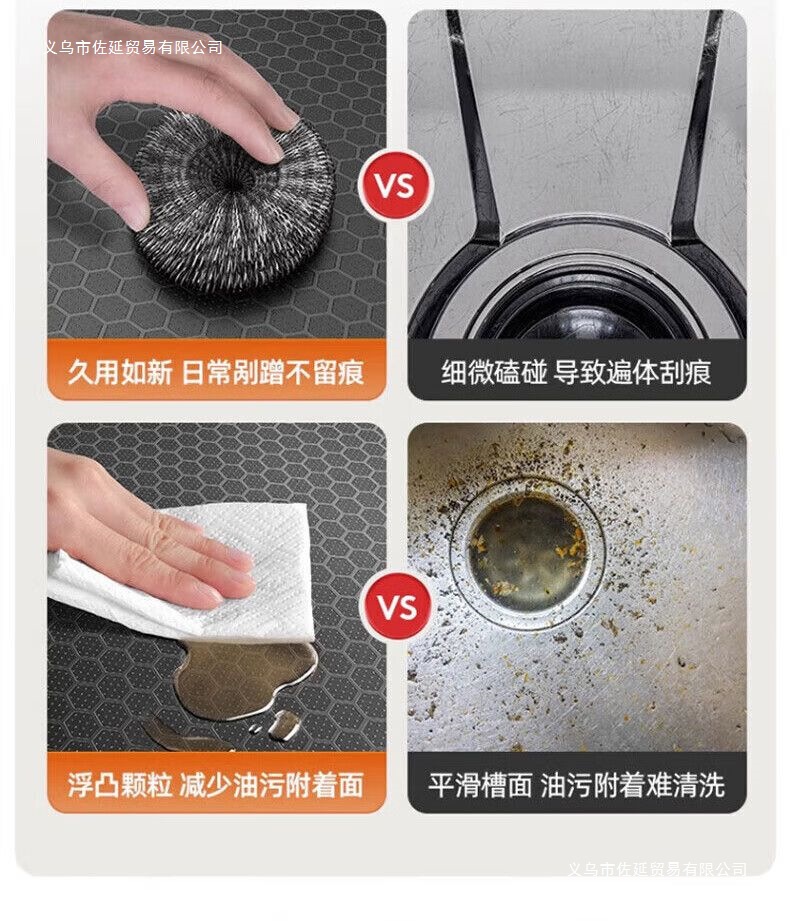 义乌市佐延贸易有限公司

VS

久用如新 日常剐蹭不留痕

细微磕碰 导致遍体刮痕

VS

浮凸颗粒 减少油污附着面

平滑槽面 油污附着难清洗

义乌市佐延贸易有限公司