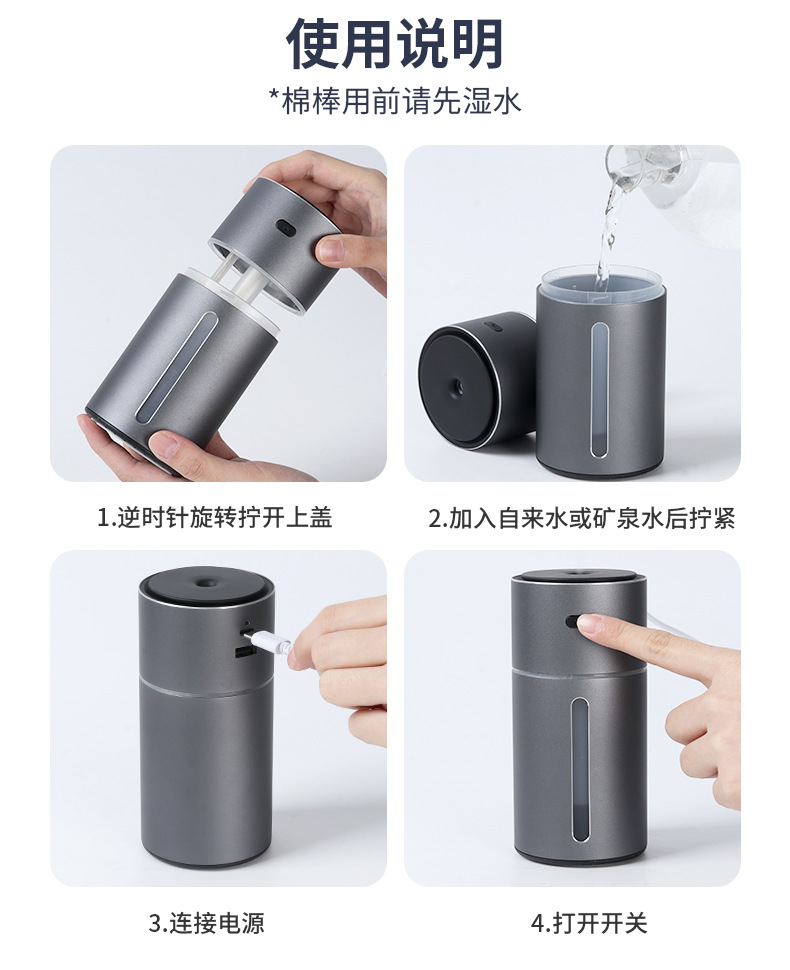 使用说明

*棉棒用前请先湿水

1.逆时针旋转拧开上盖

2.加入自来水或矿泉水后拧紧

3.连接电源

4.打开开关