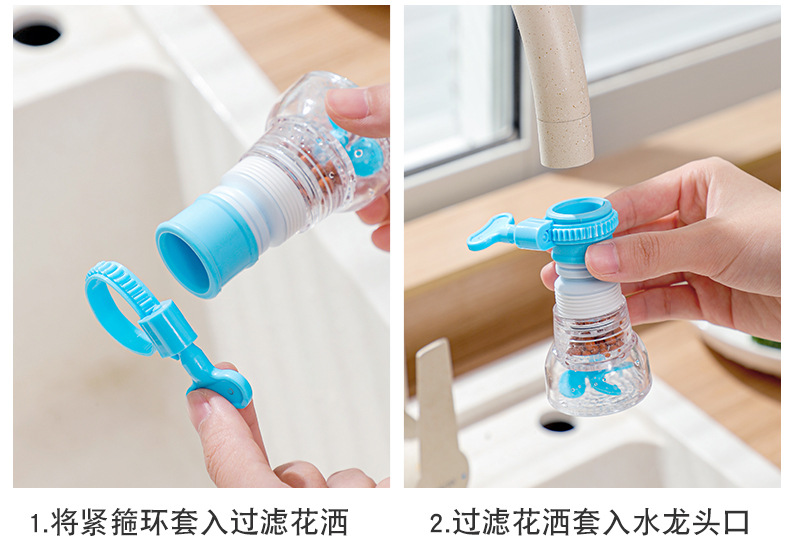 1.将紧箍环套入过滤花洒

2.过滤花洒套入水龙头口