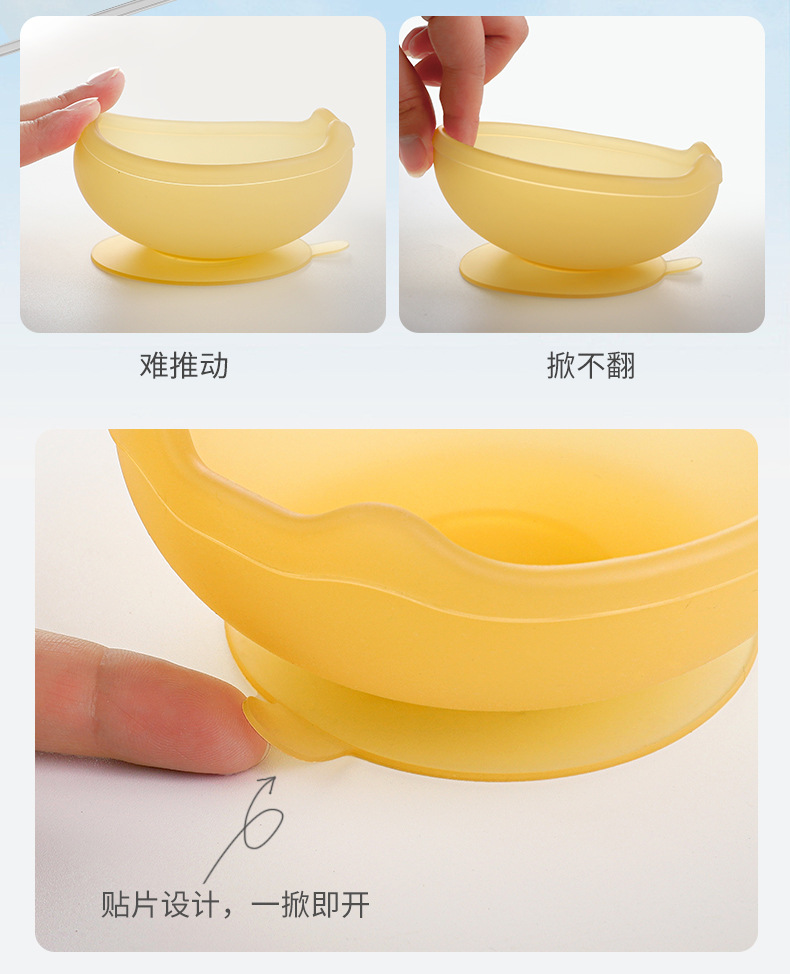 难推动

掀不翻

贴片设计，一掀即开