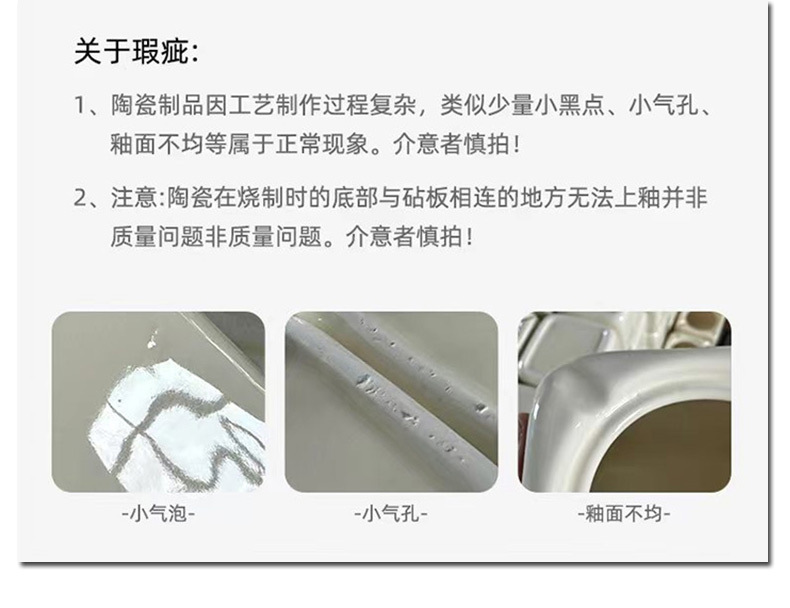 关于瑕疵:

1、陶瓷制品因工艺制作过程复杂，类似少量小黑点、小气孔、釉面不均等属于正常现象。介意者慎拍！

2、注意:陶瓷在烧制时的底部与砧板相连的地方无法上釉并非质量问题非质量问题。介意者慎拍！

-小气泡-

-小气孔-

-釉面不均-